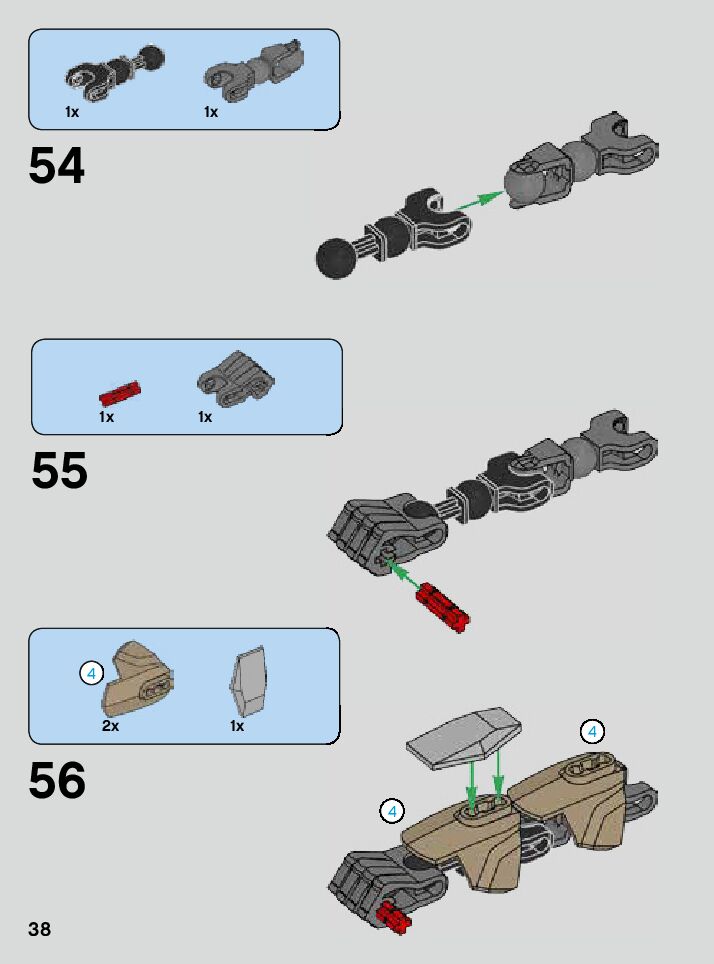 1x 1x

54

1x 1x

55

4

2x 1x

56

4

4

38