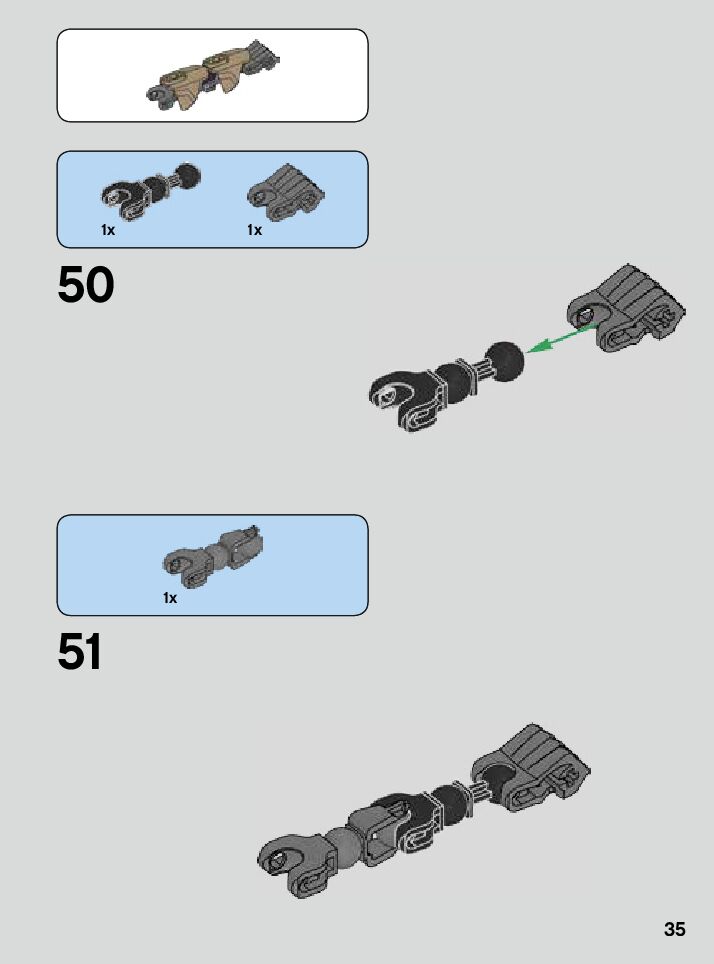 1x

1x

50

1x

51

35