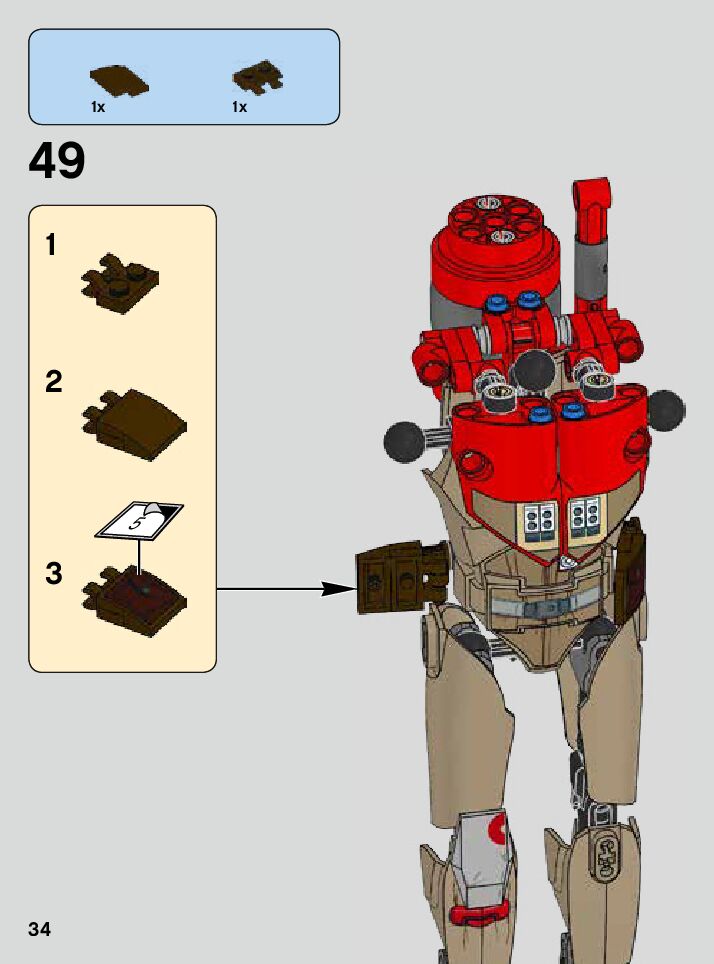 1x
1x

49

1

2

5

3

34