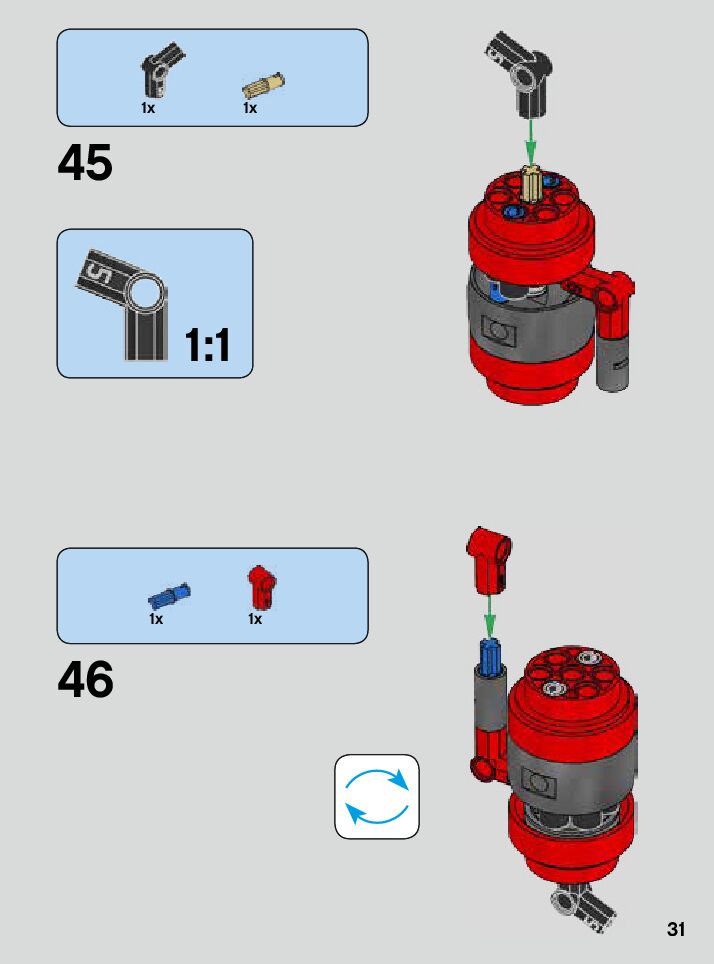 1x 1x

45

5

1:1

1x 1x

46

31