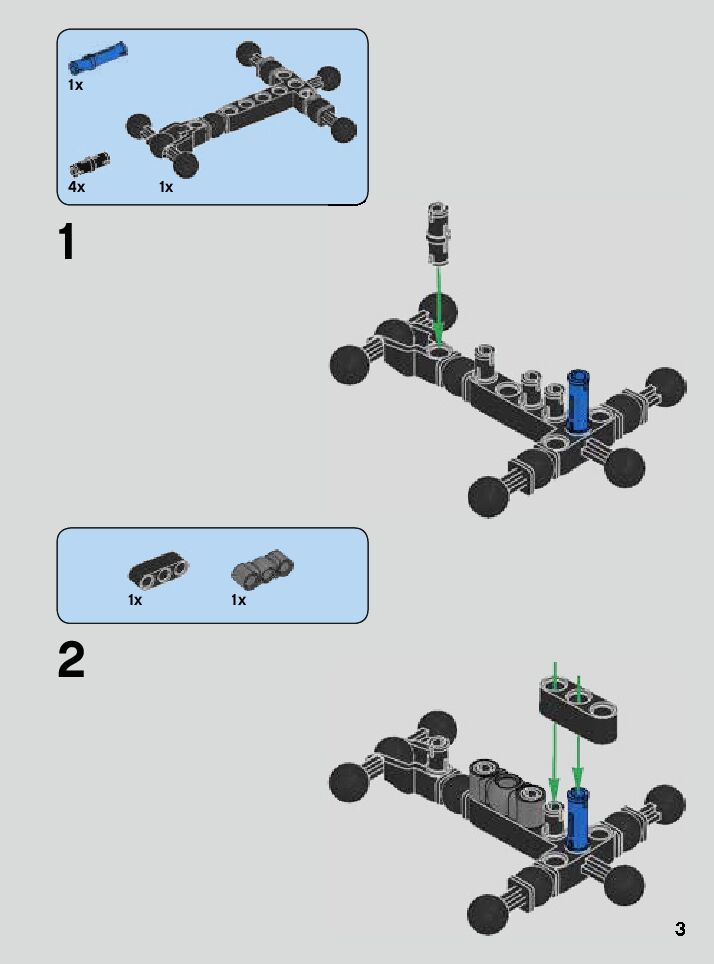 1x

4x

1x

1

1x

1x

2

3