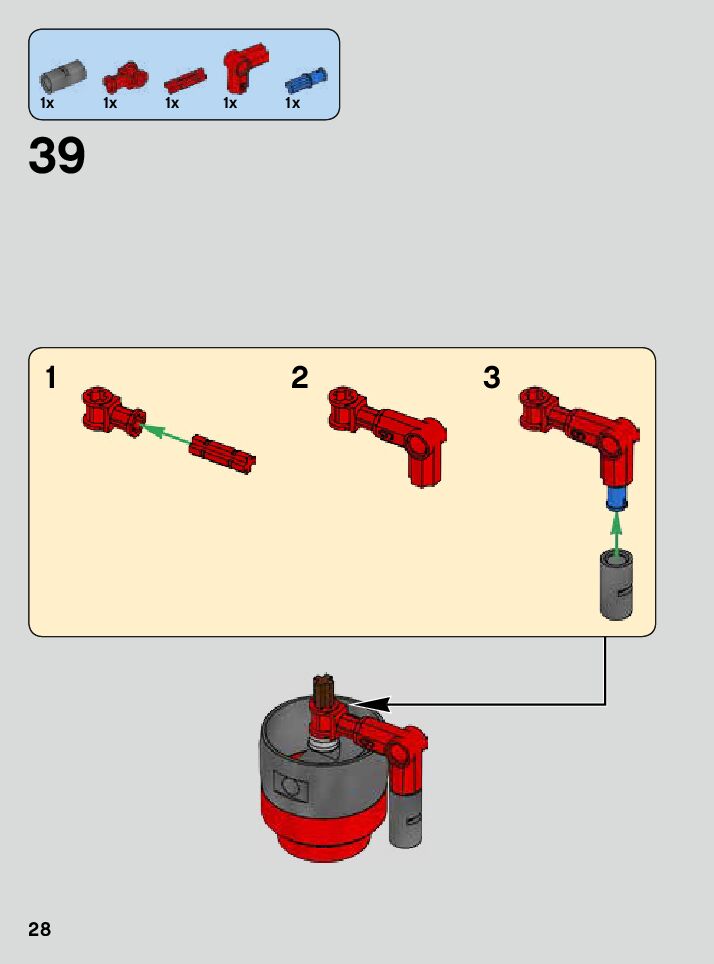 1x 1x 1x 1x 1x

39

1

2

3

28