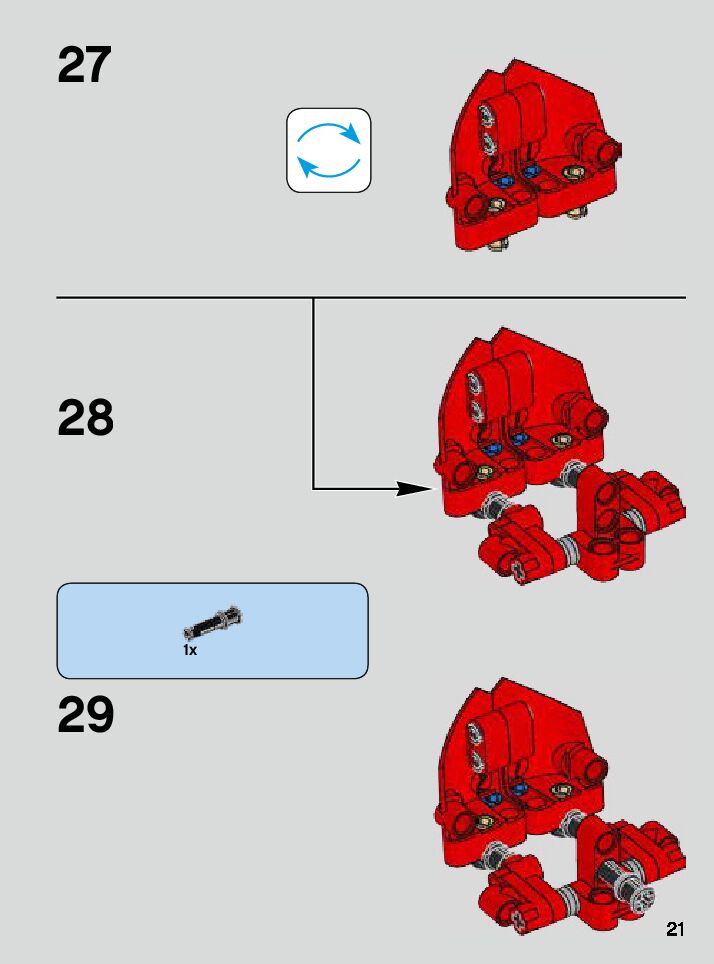 27

28

1x

29

21