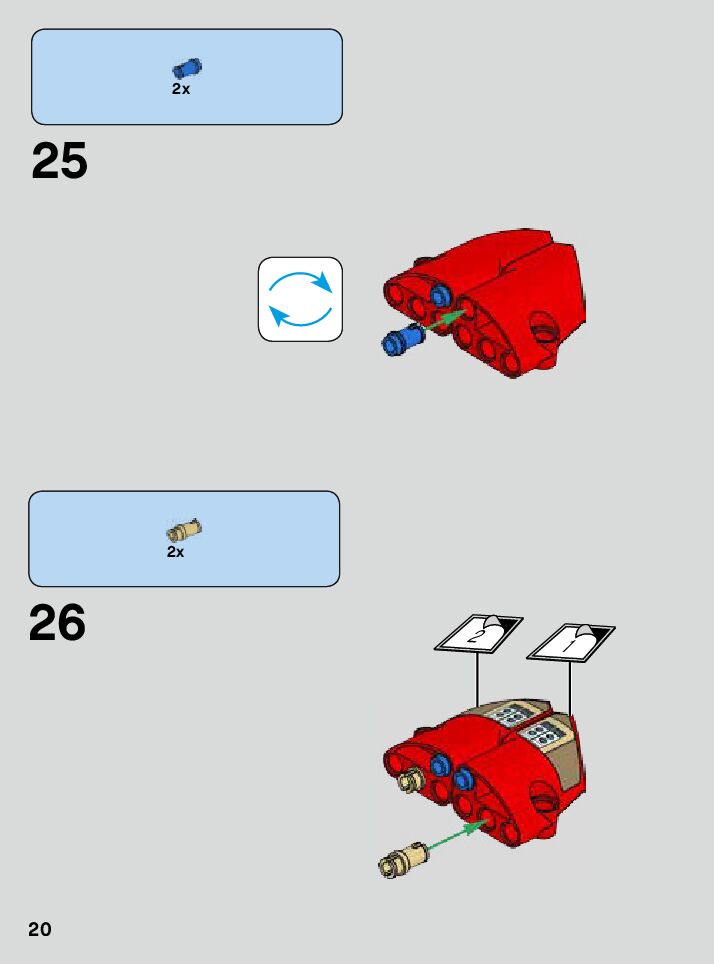 2x

25

2x

26

2

1

20