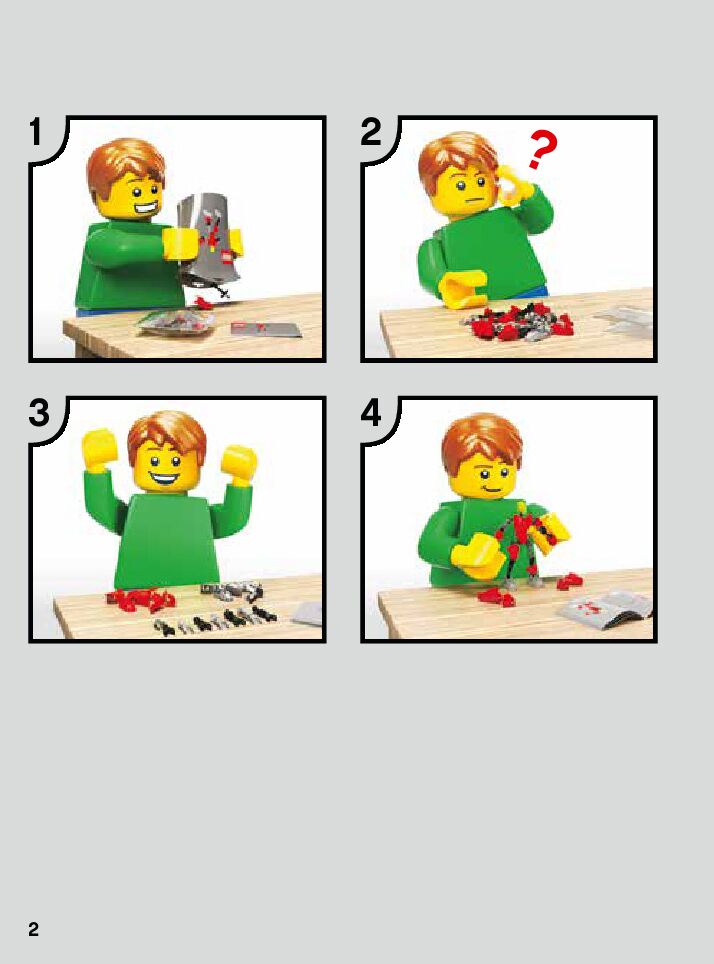 1

2

?

3

4

2