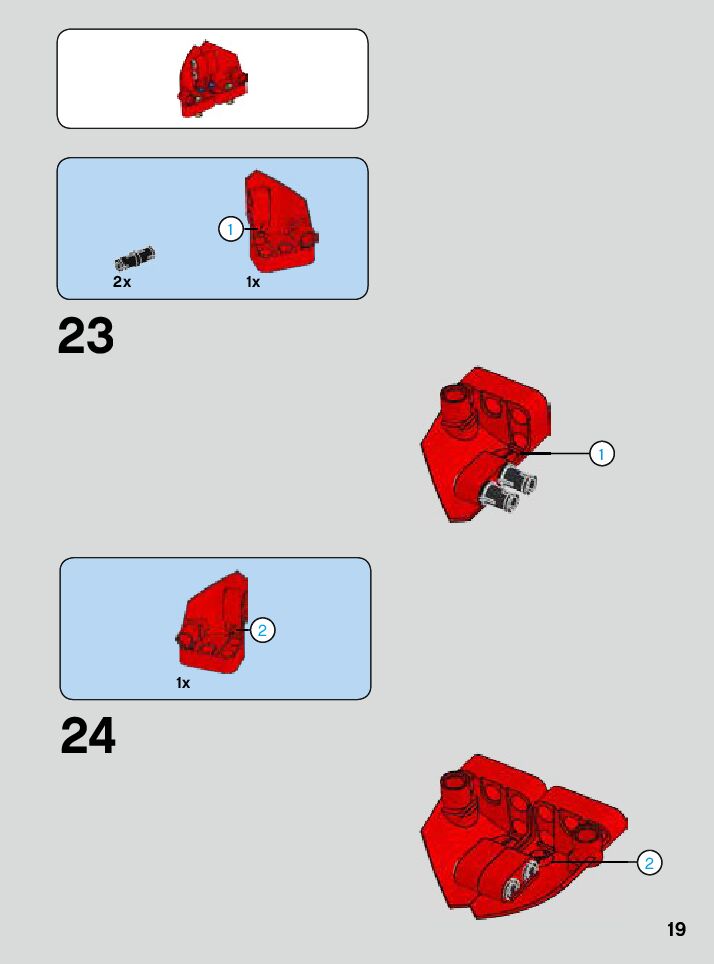 1

2x

1x

23

1

2

1x

24

2

19