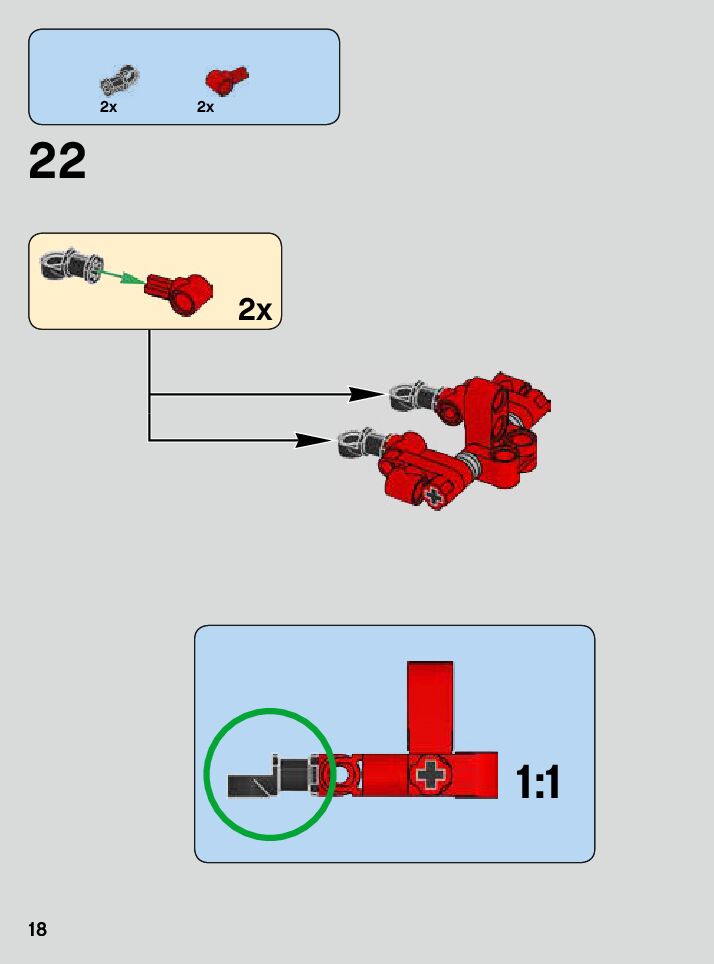 2x 2x

22

2x

1:1

18