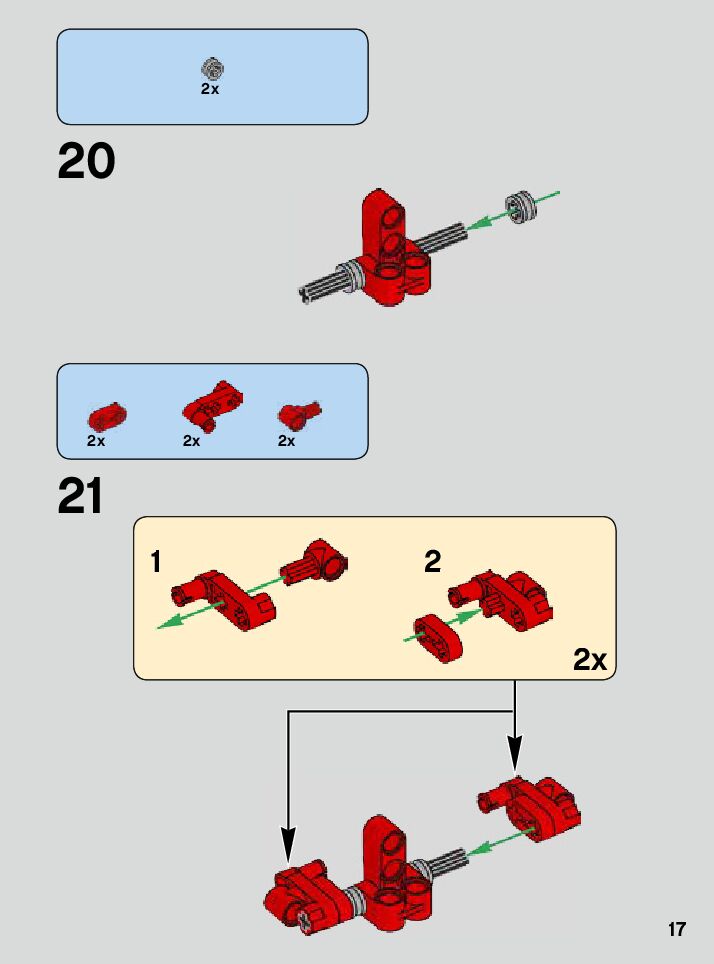 2x

20

2x 2x 2x

21

1

2

2x

17