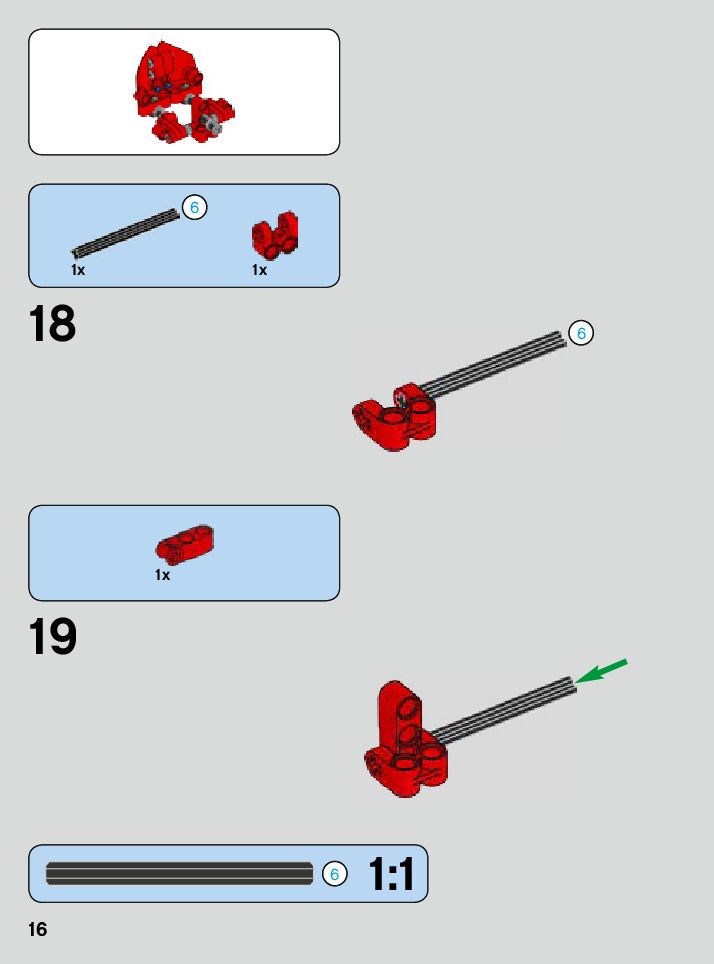 6
1x
1x

18

6

1x

19

6 1:1

16