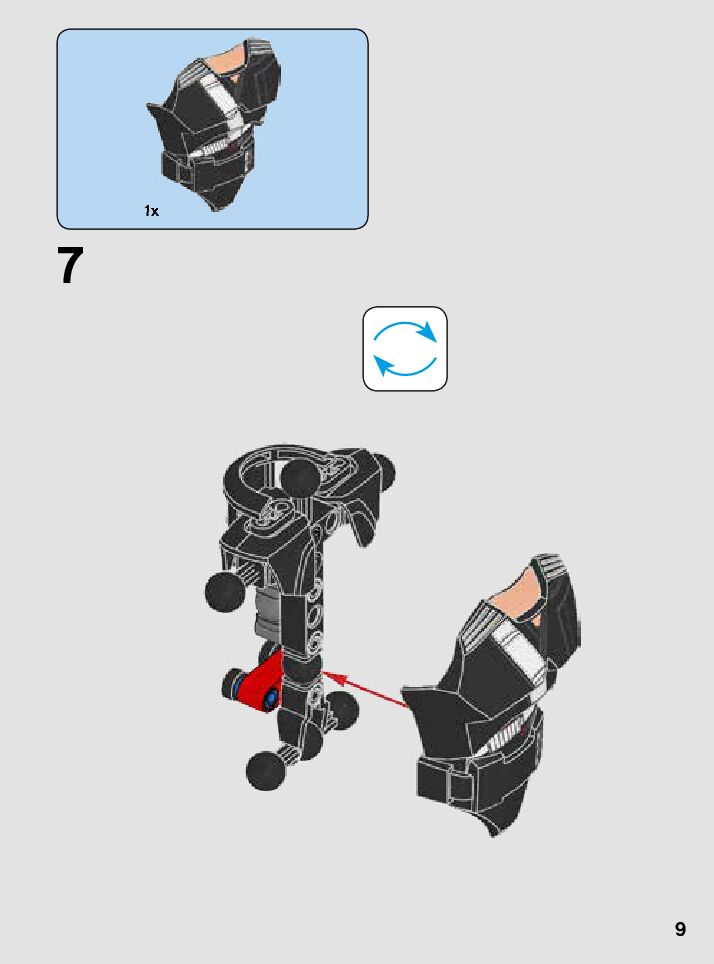 1x

7

9