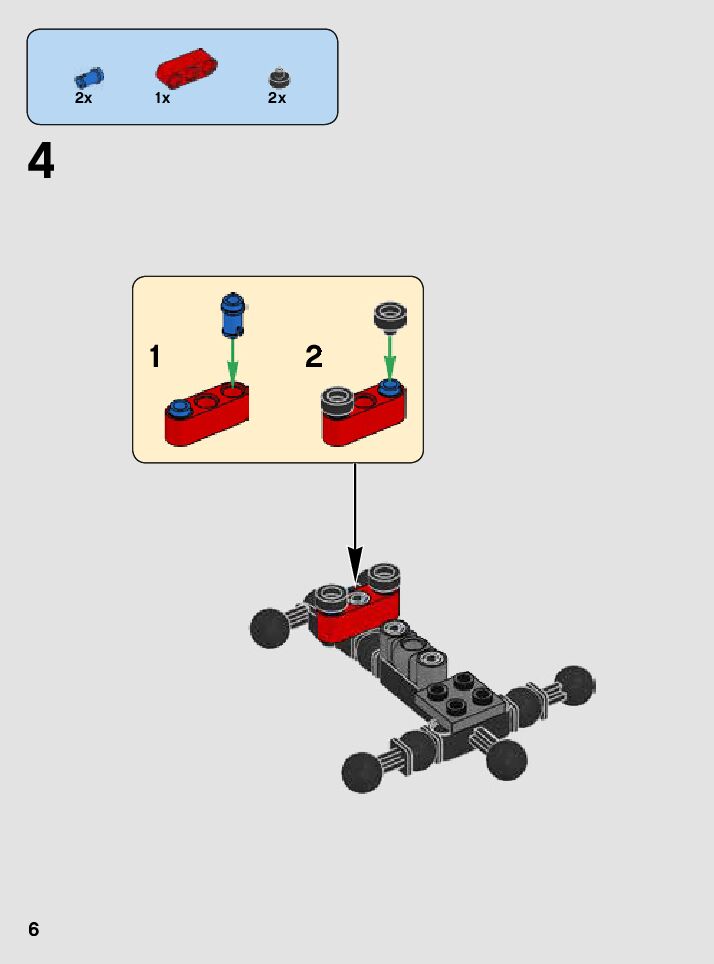 2x
1x
2x

4

1

2

6