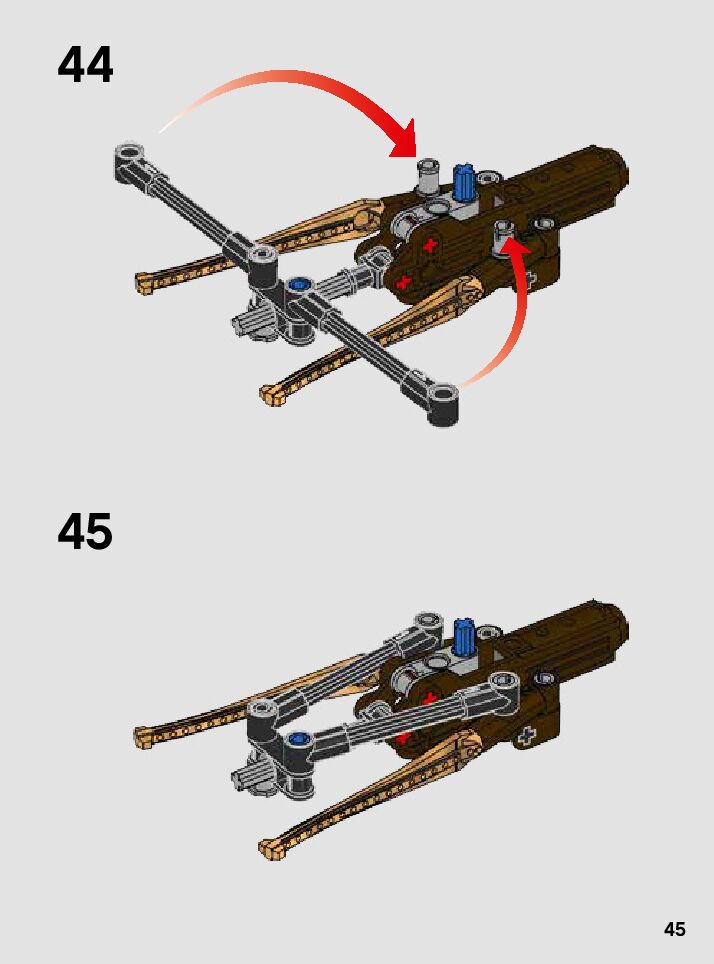 44

45

45