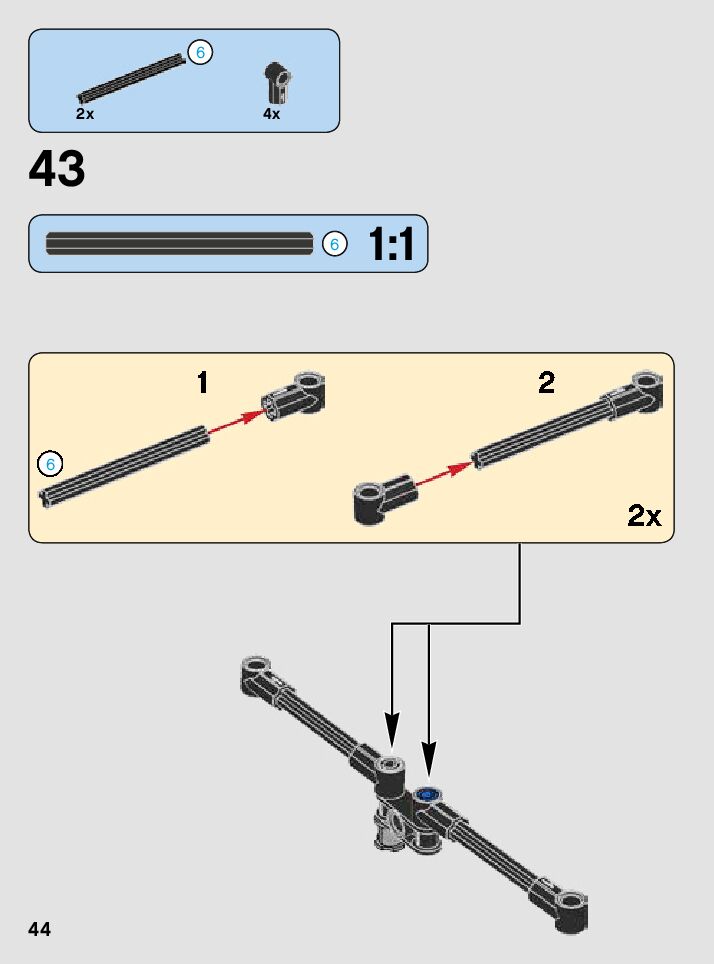 6
2x
4x

43

6
1:1

1
6
2
2x

44