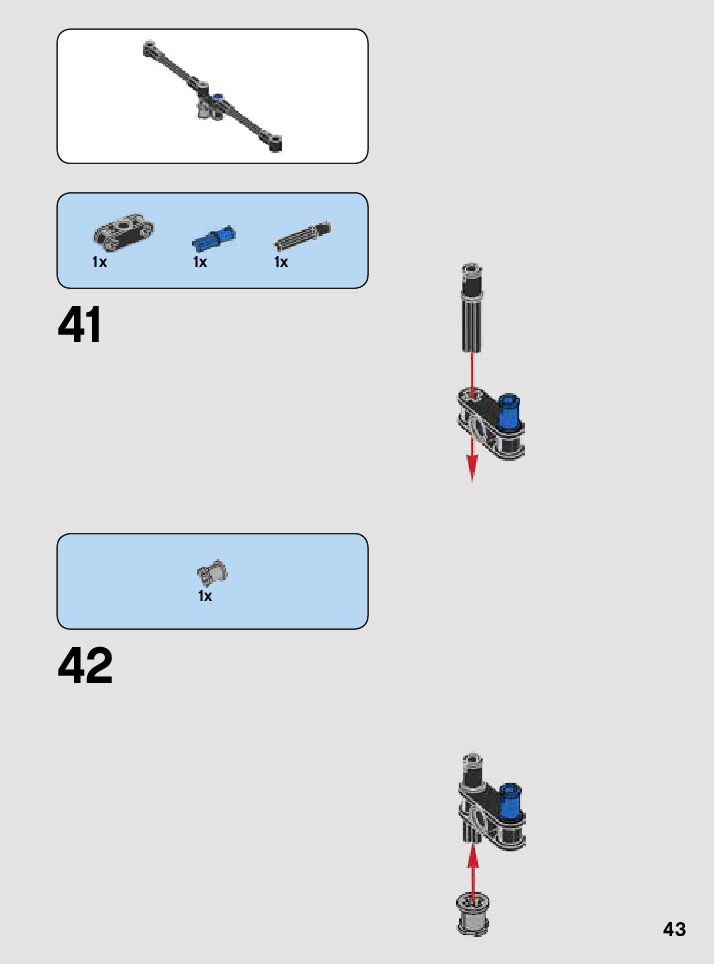 1x
1x
1x

41

1x

42

43