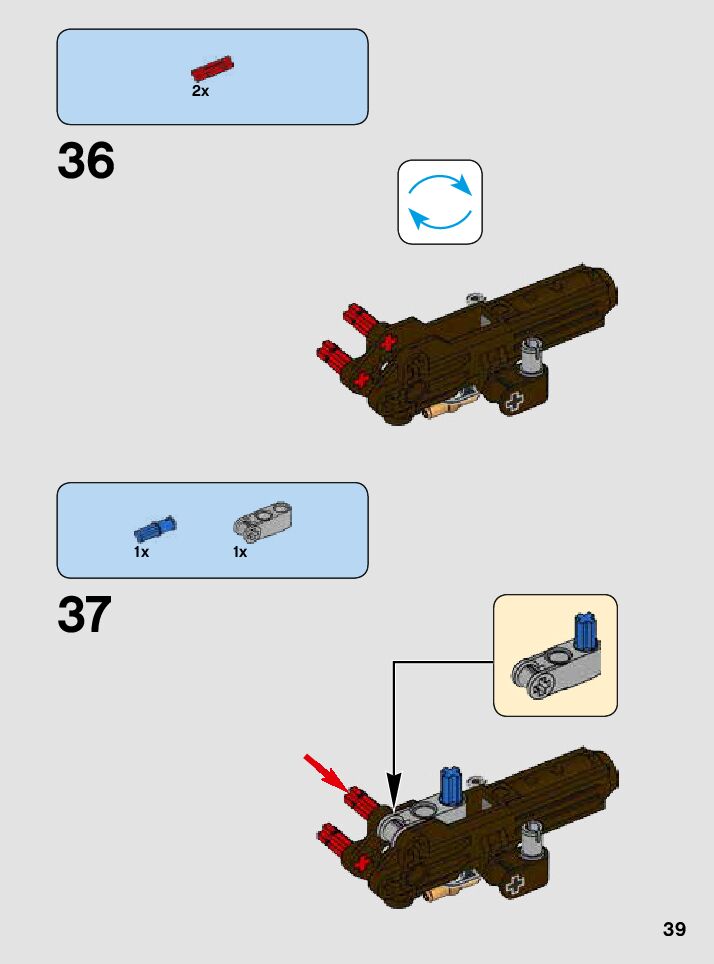 2x

36

1x 1x

37

39