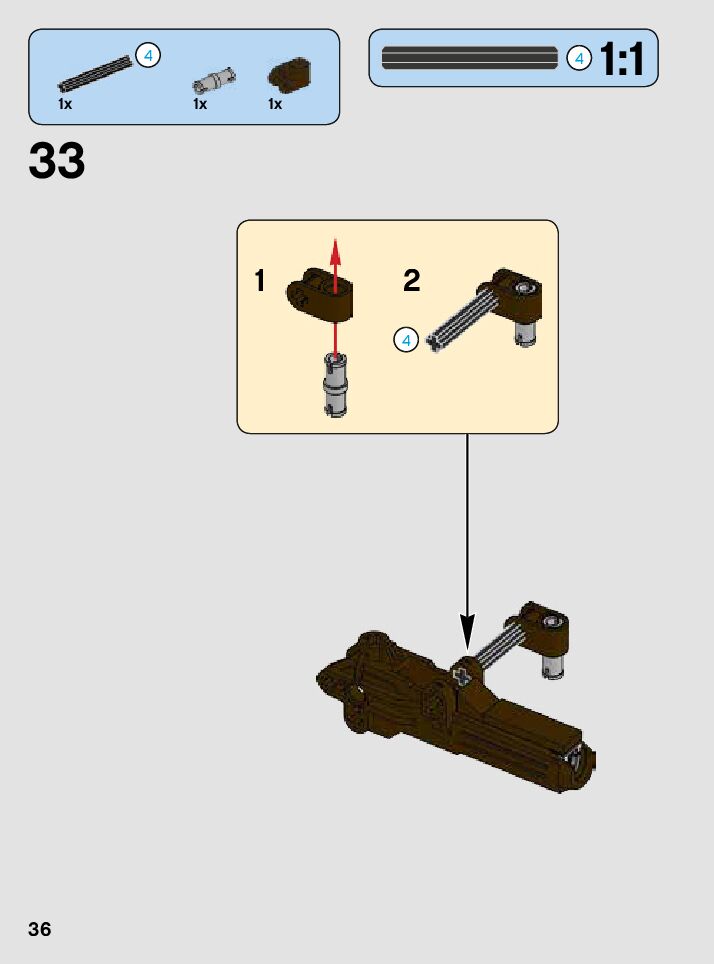 4
1x
1x
1x

4 1:1

33

1
2
4

36