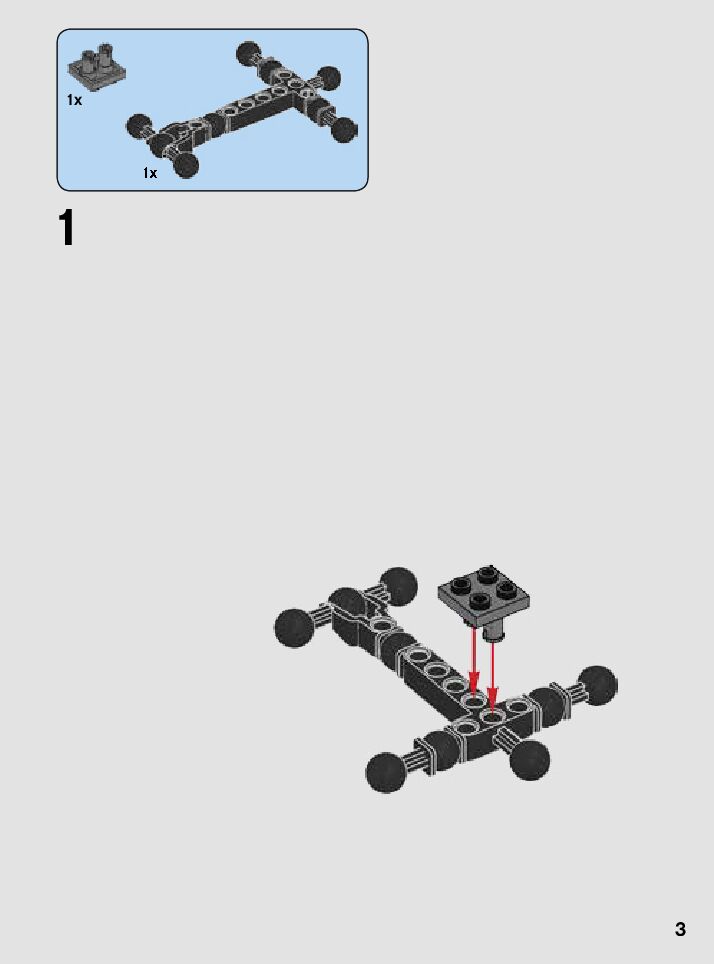 1x

1x

1

3