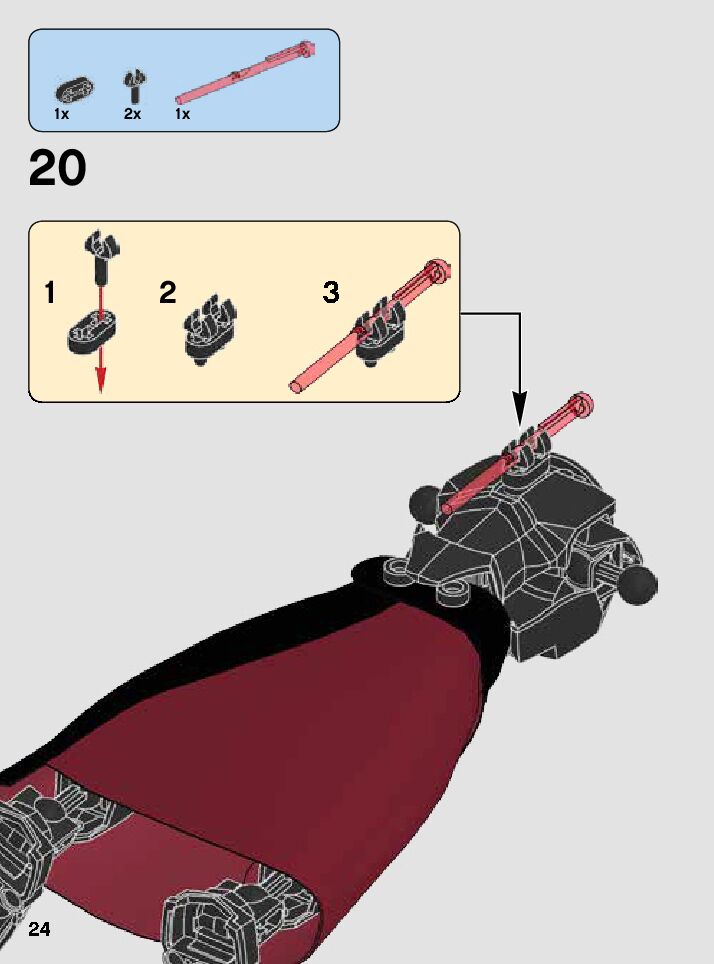 1x 2x 1x

20

1

2

3

24