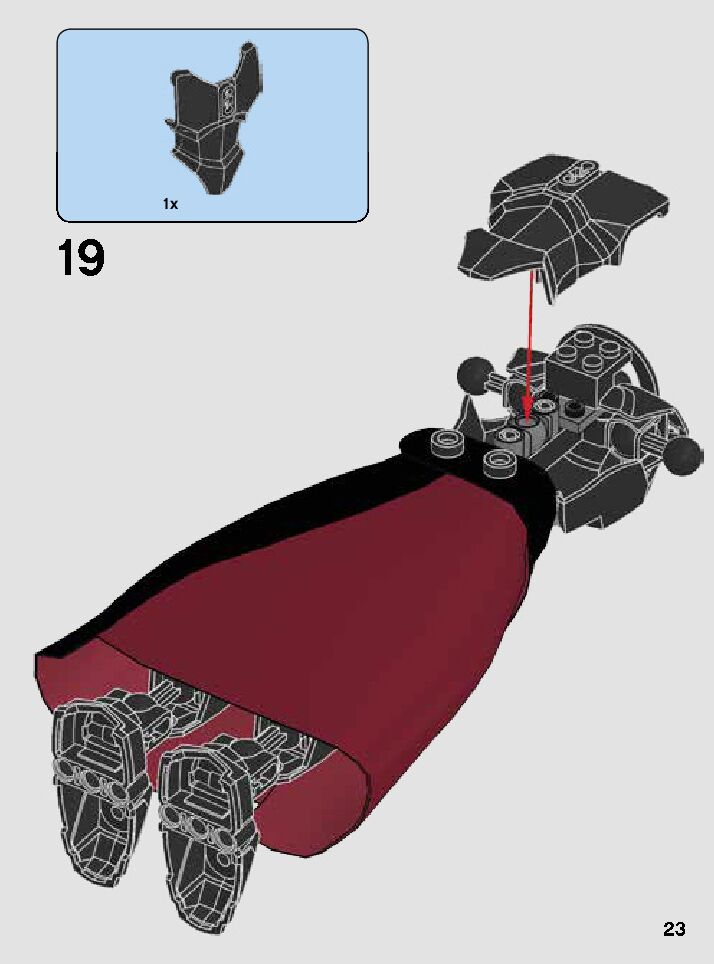 1x

19

23