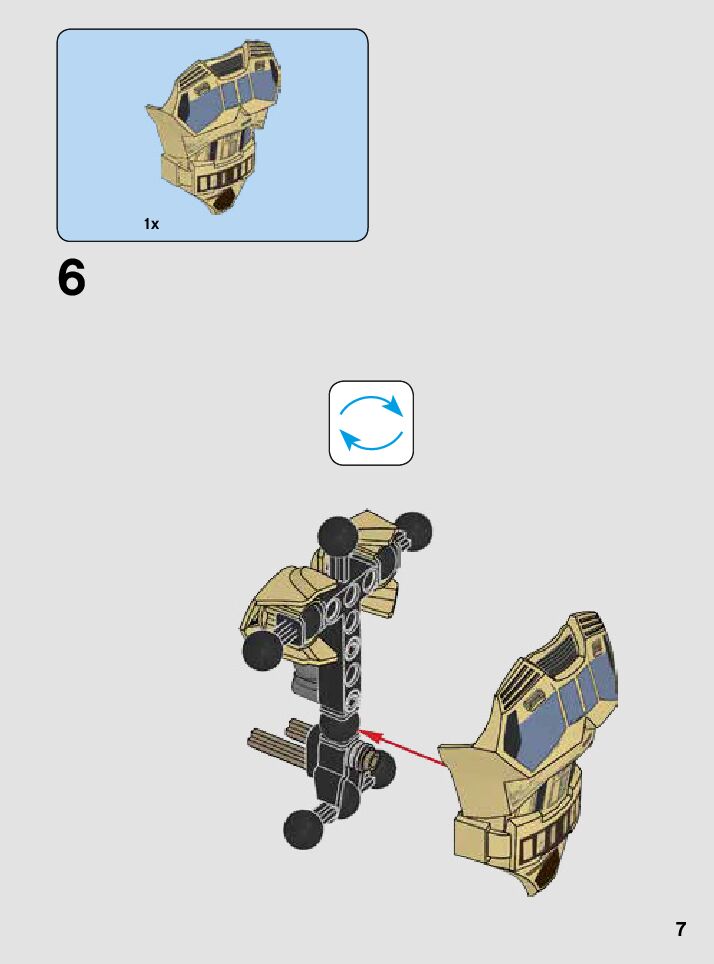 1x

6

7