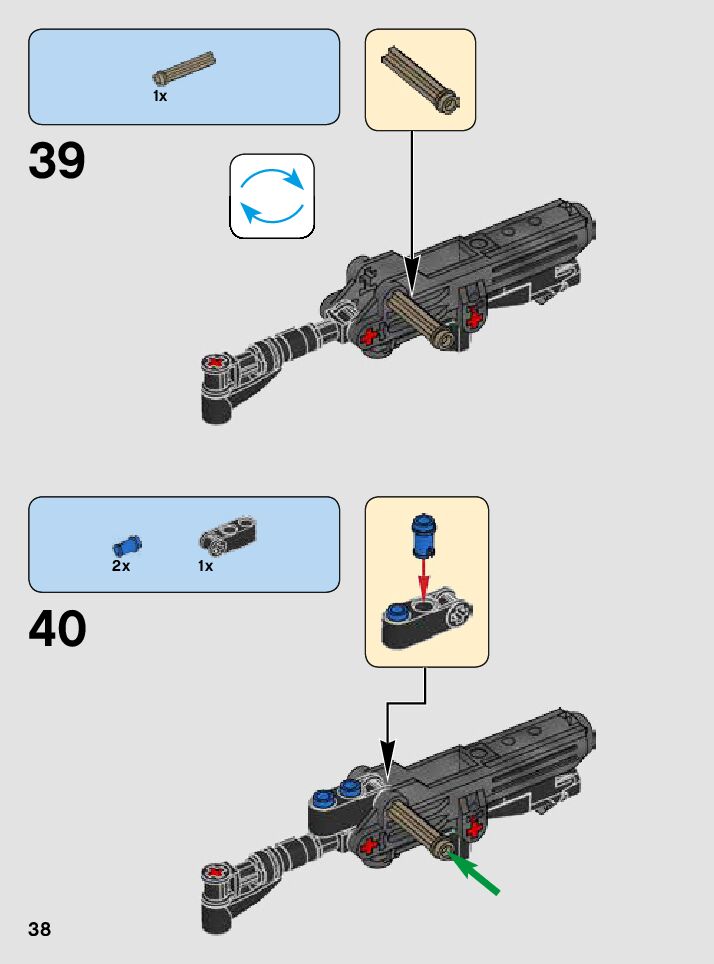 1x

39

2x

1x

40

38