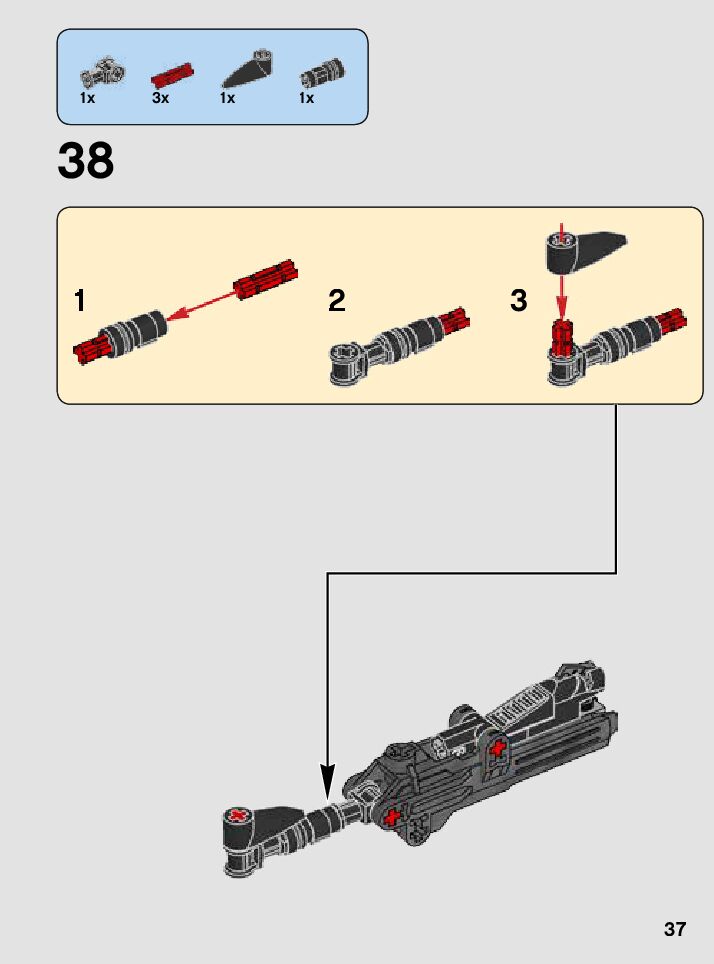 1x 3x 1x 1x

38

1

2

3

37