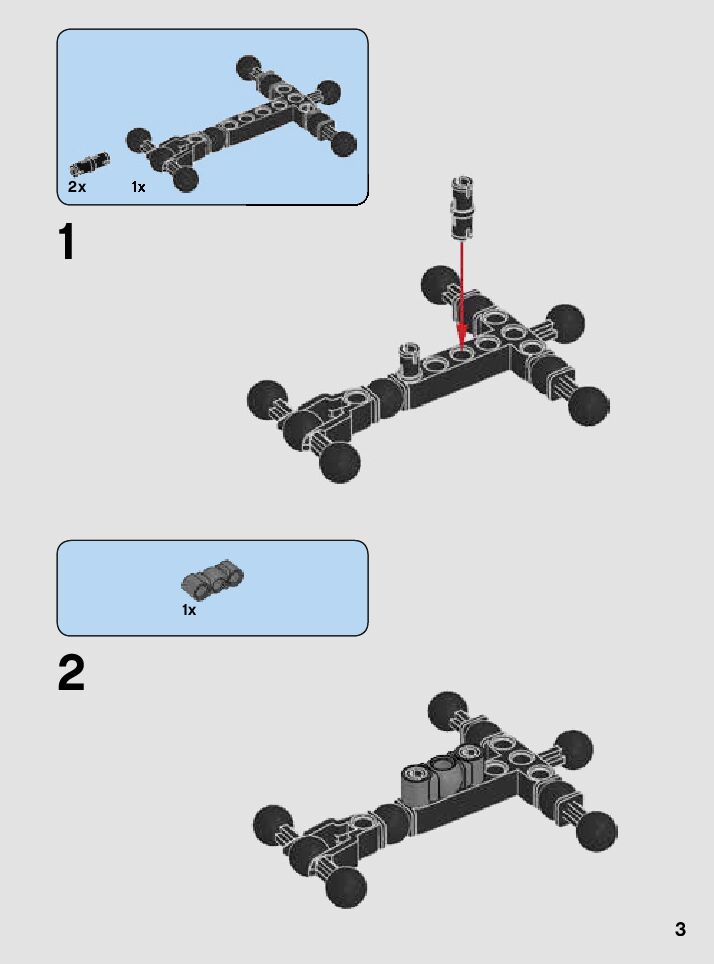 2x
1x

1

1x

2

3