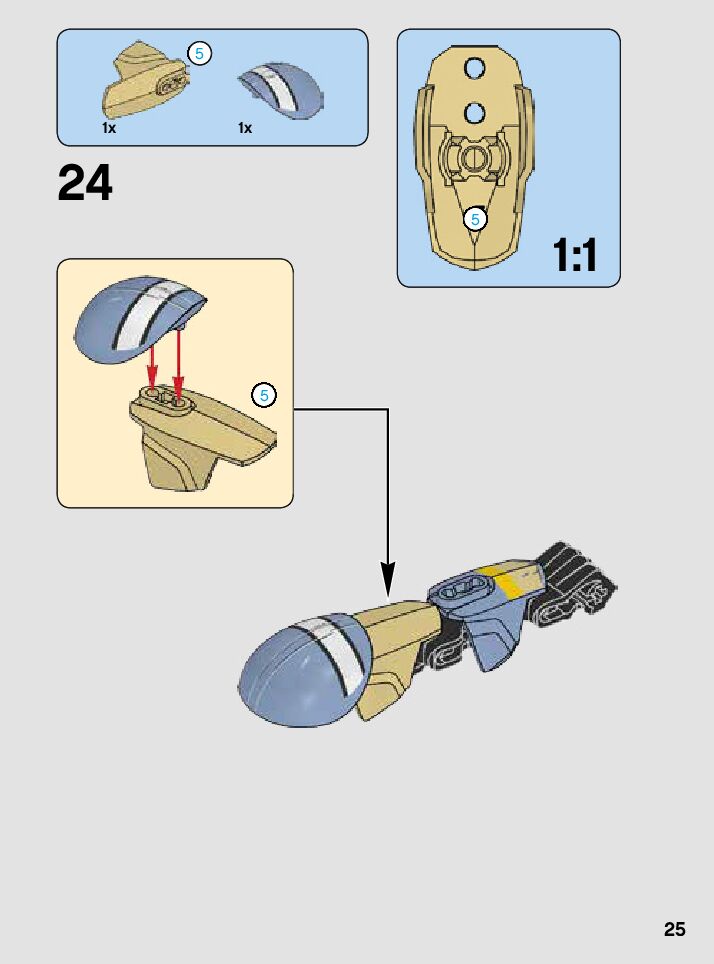 5
1x
1x

5
1:1

24

5

25