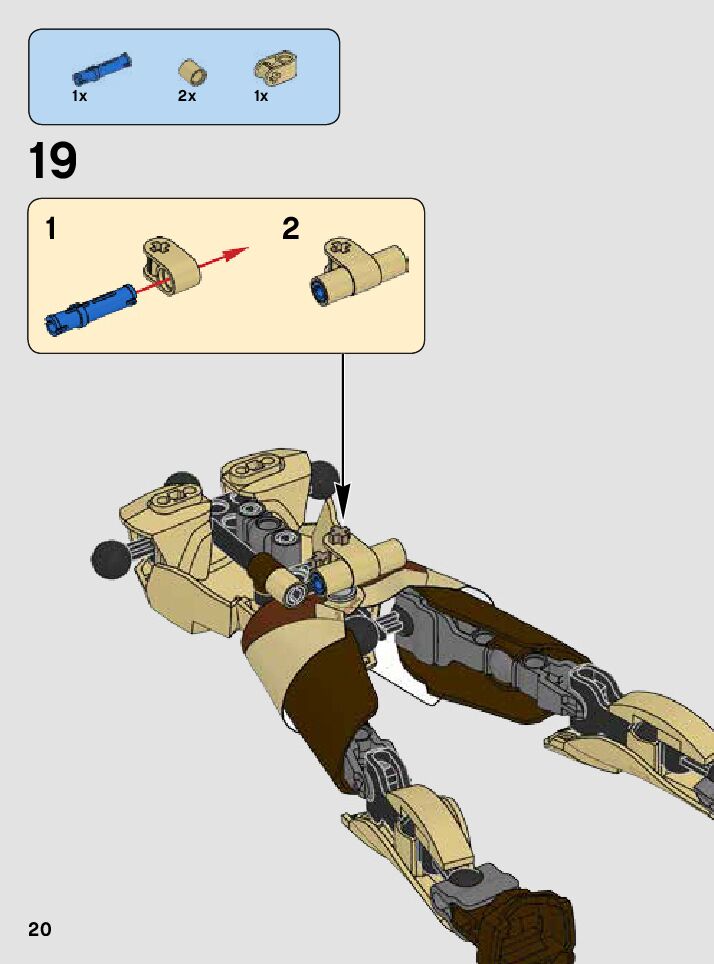 1x 2x 1x

19

1

2

20