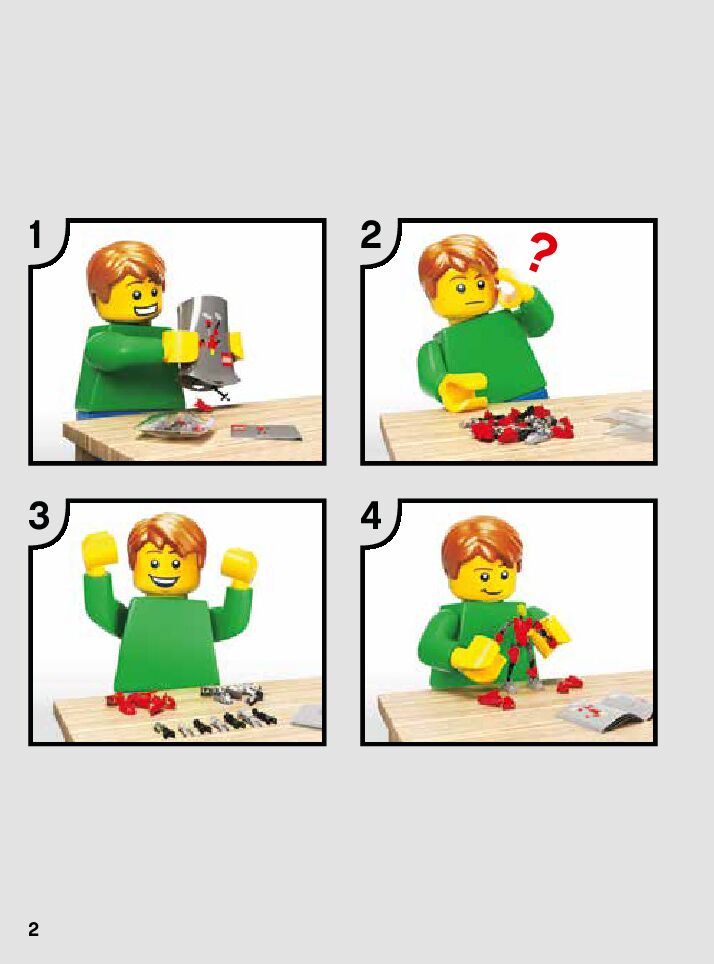 1

2

?

3

4

2