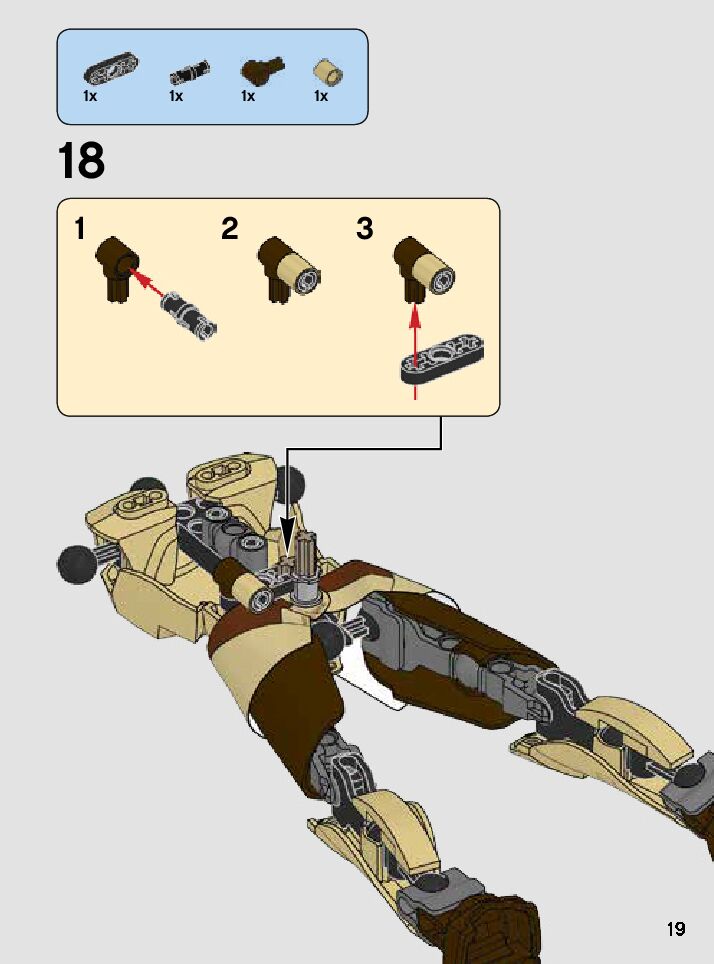 1x 1x 1x 1x

18

1 2 3

19