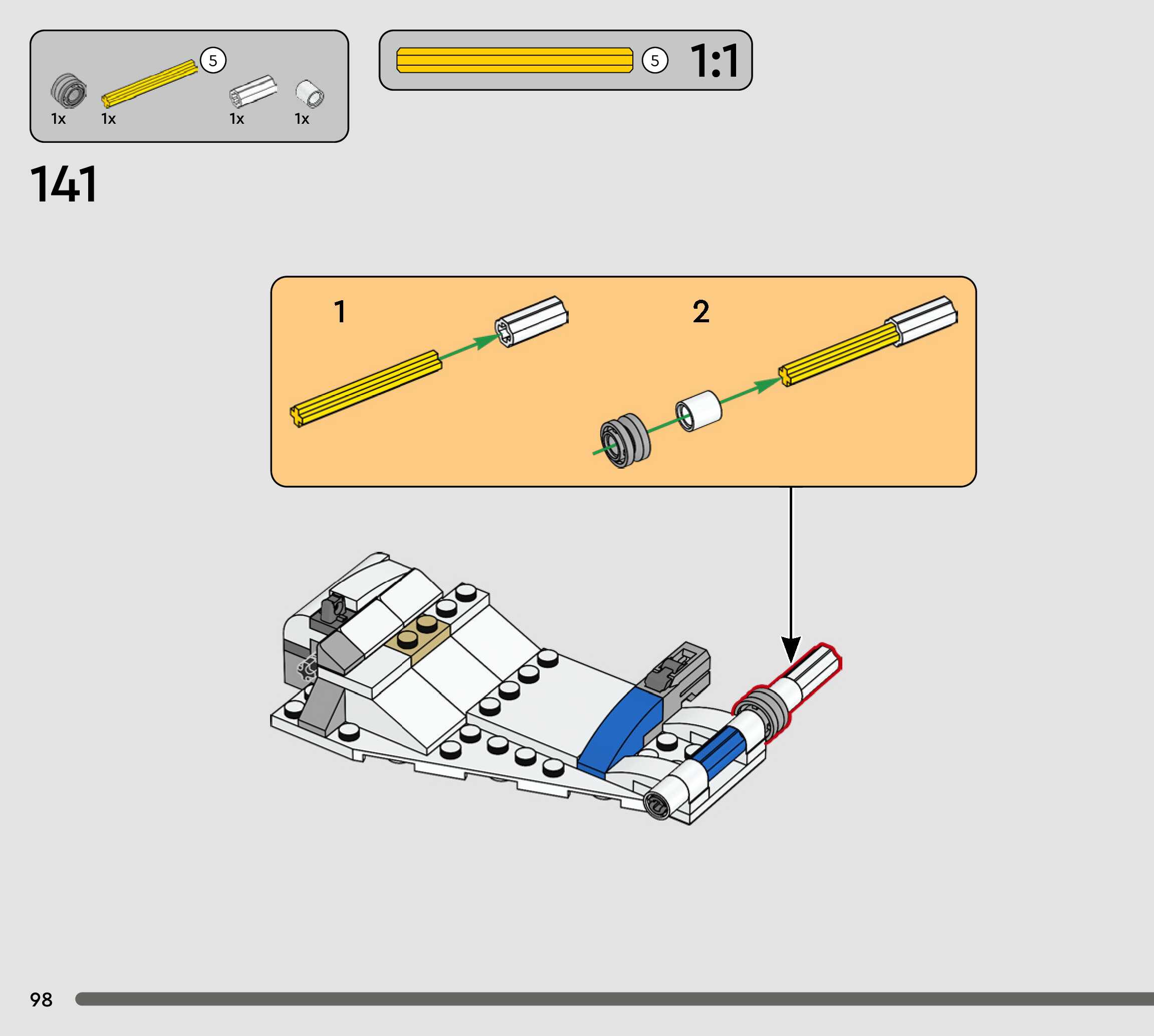 5

1x 1x 1x 1x

5 1:1

141

1

2

98