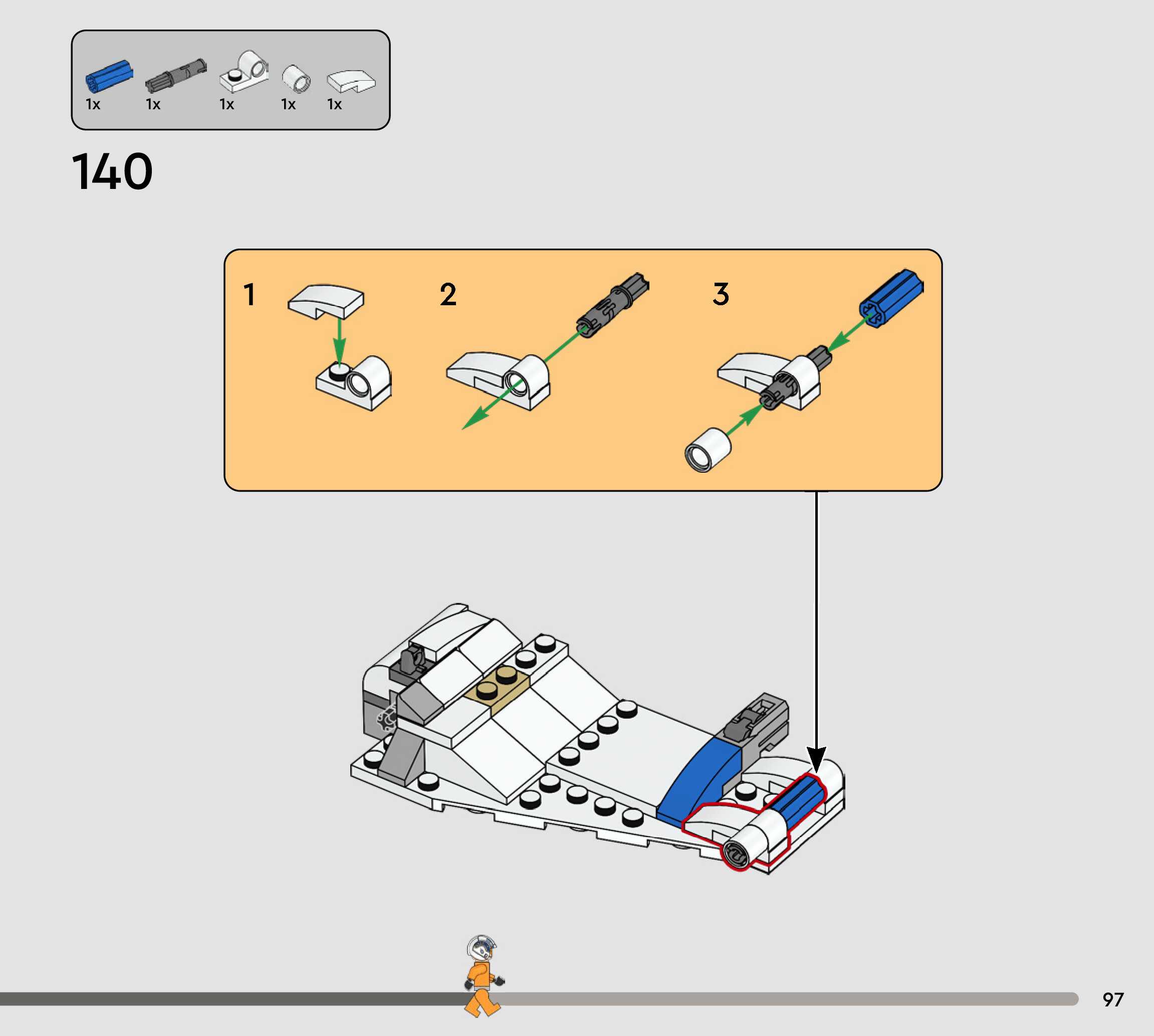 1x 1x 1x 1x 1x

140

1

2

3

97