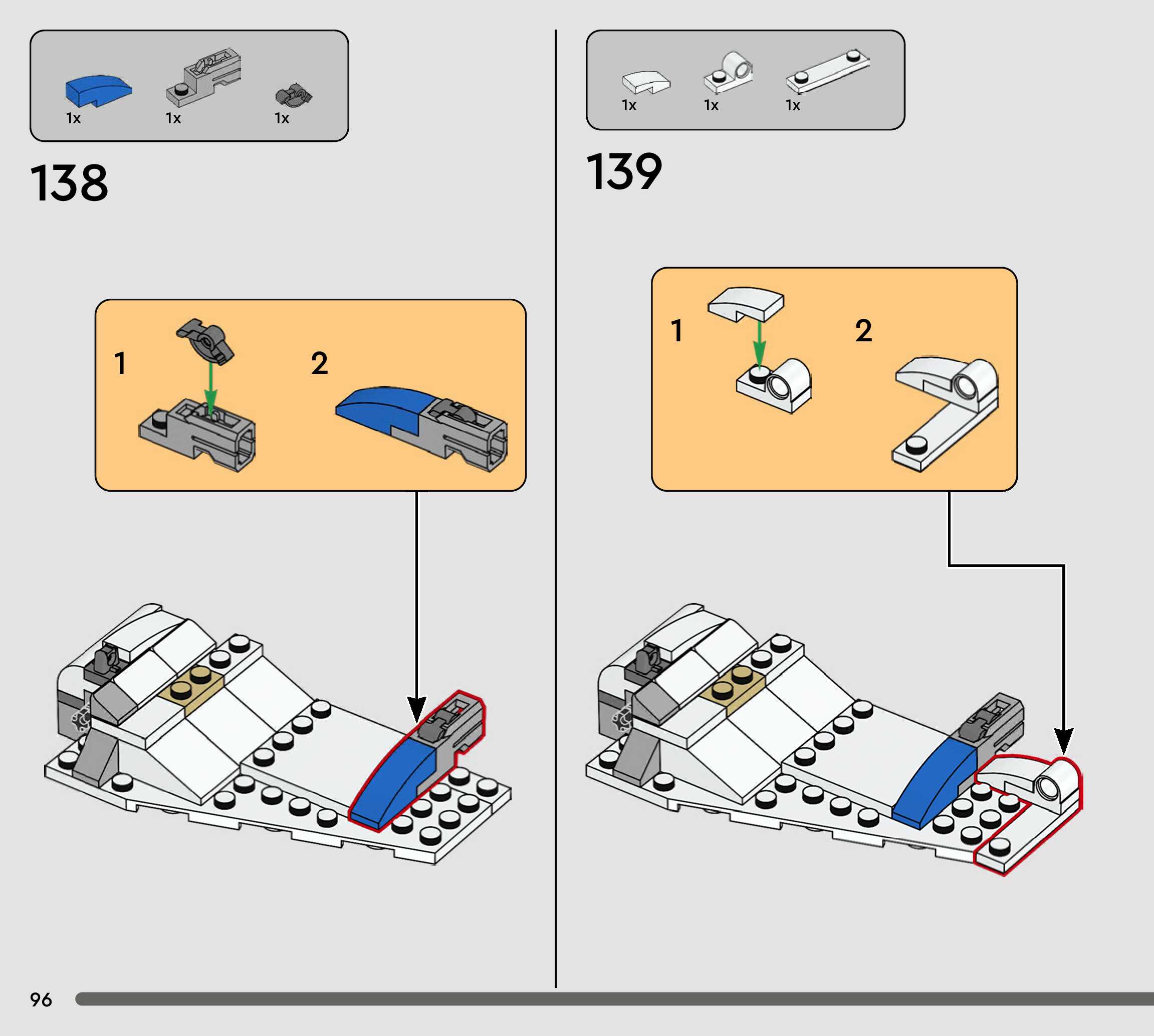 1x 1x 1x

138

1

2

1x 1x 1x

139

1

2

96