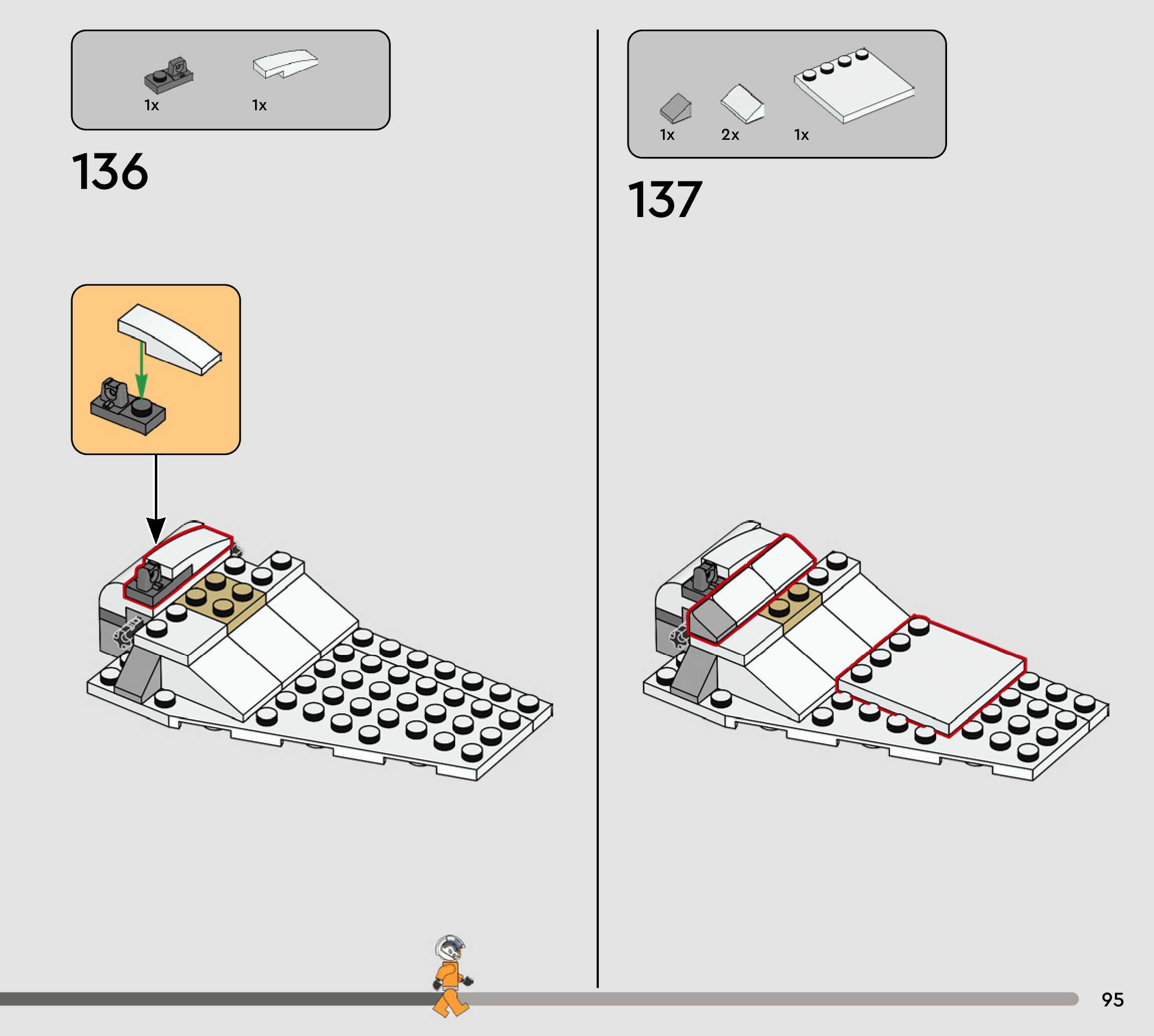 1x 1x

136

1x 2x 1x

137

95