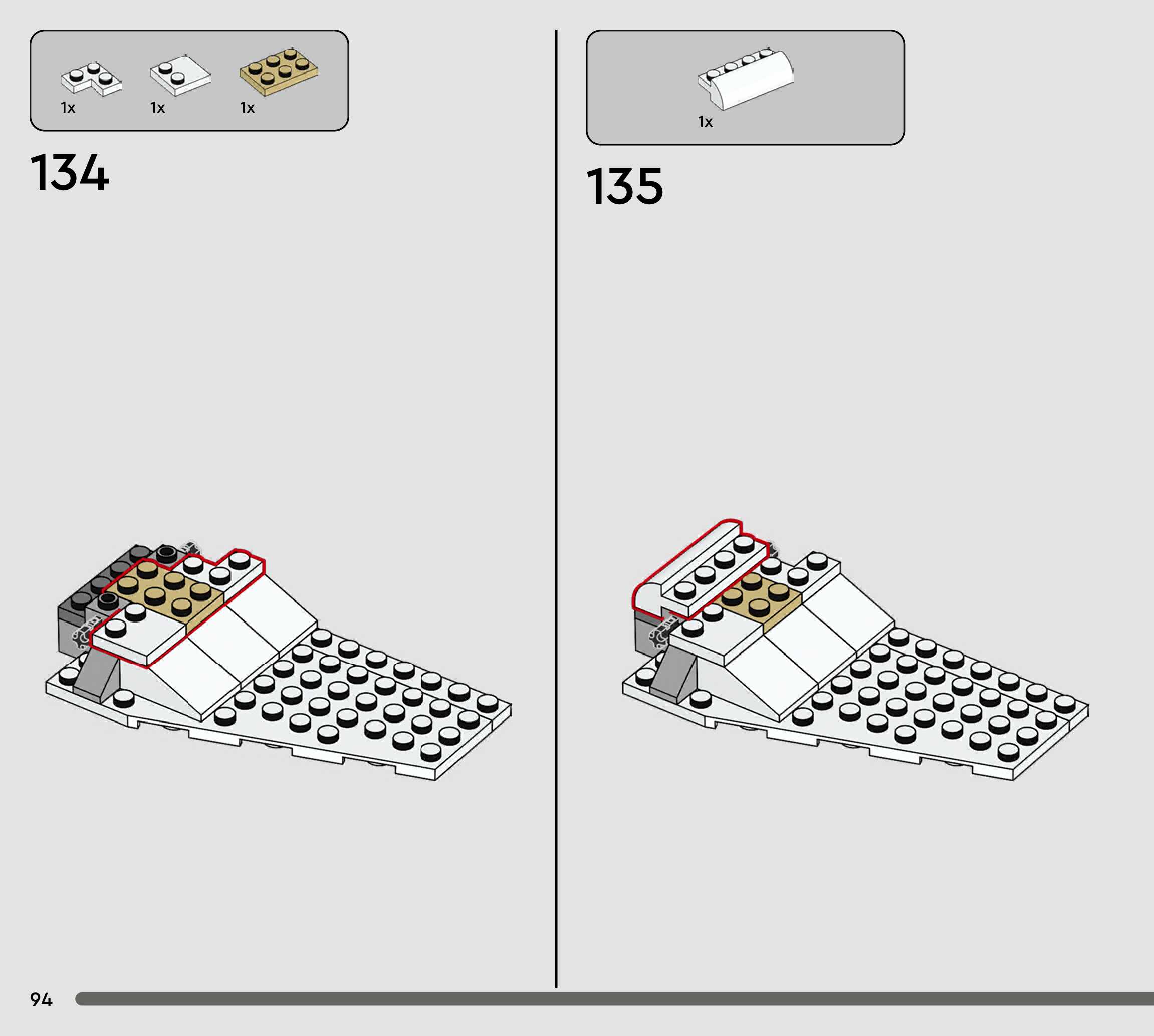 1x 1x 1x

134

1x

135

94