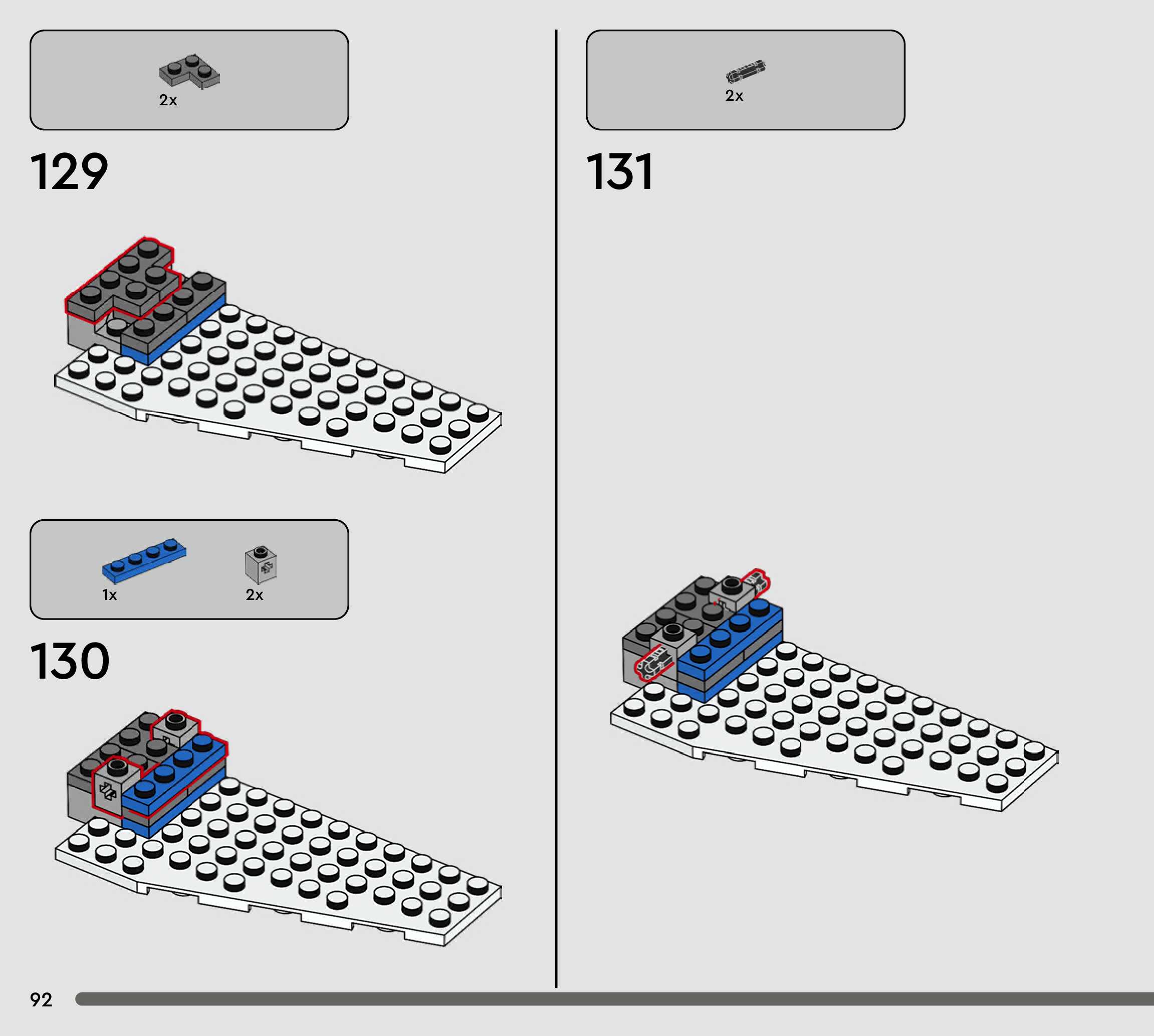 2x

129

1x

2x

130

2x

131

92