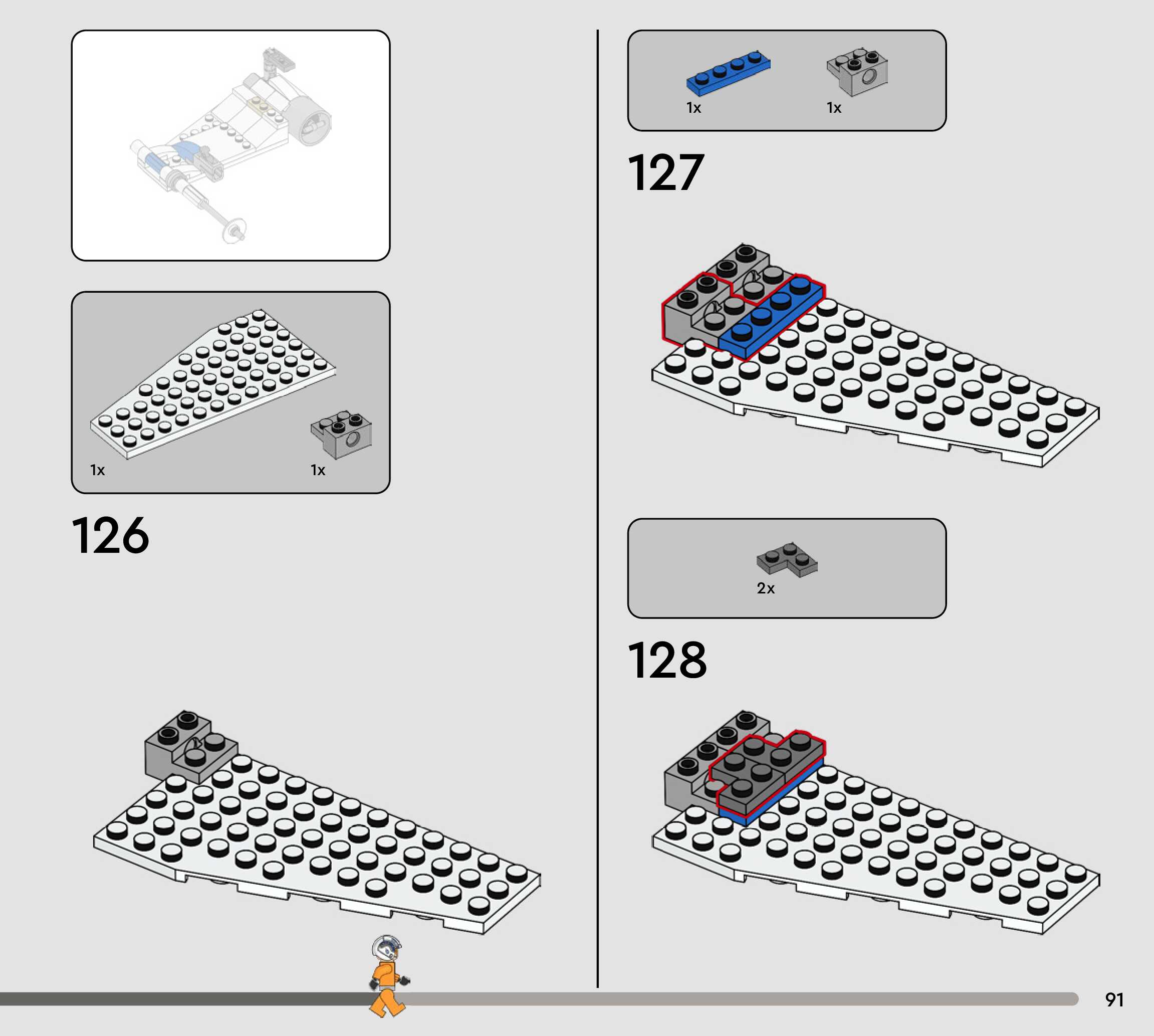 1x

1x

126

1x

1x

127

2x

128

91