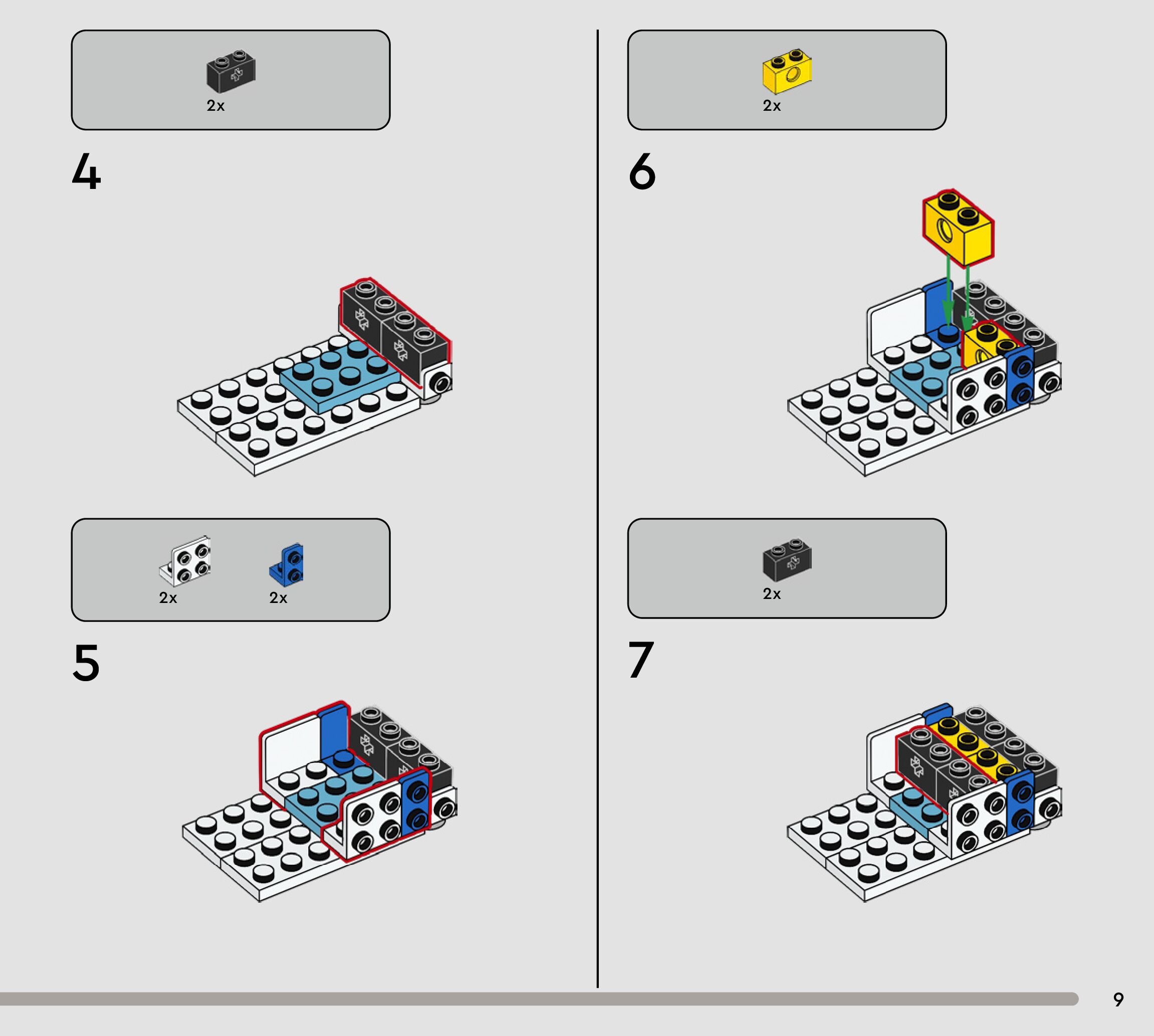 2x

4

2x 2x

5

2x

6

2x

7

9