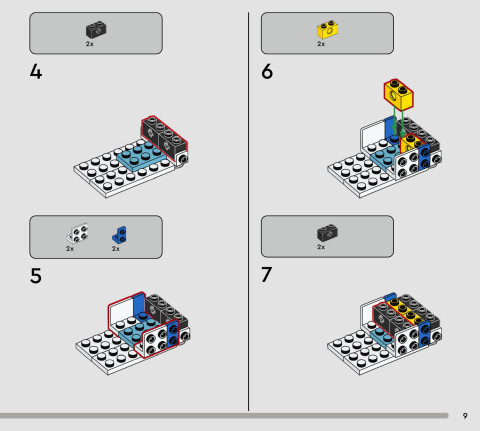 2x

4

2x 2x

5

2x

6

2x

7

9