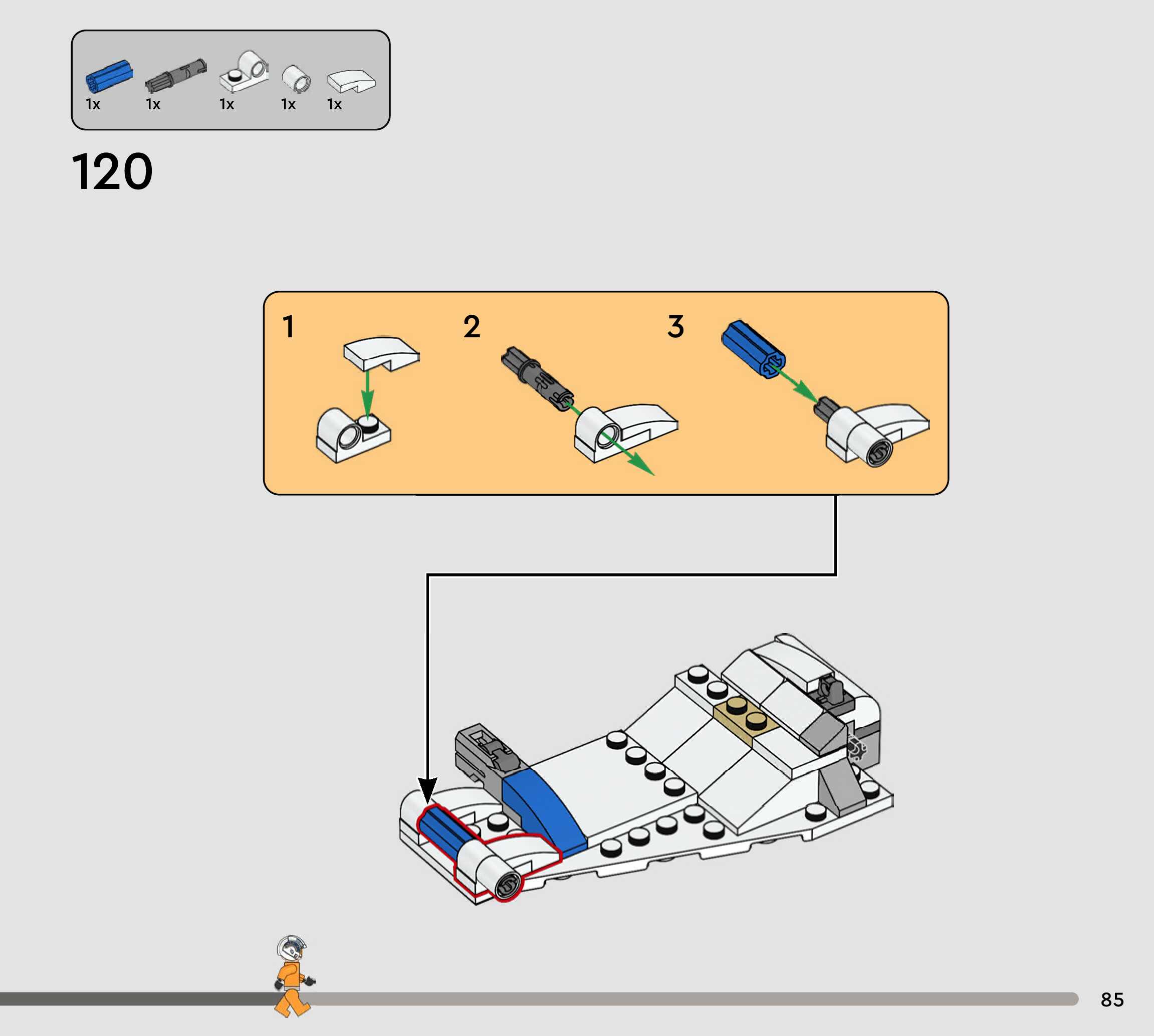 1x 1x 1x 1x 1x

120

1

2

3

85