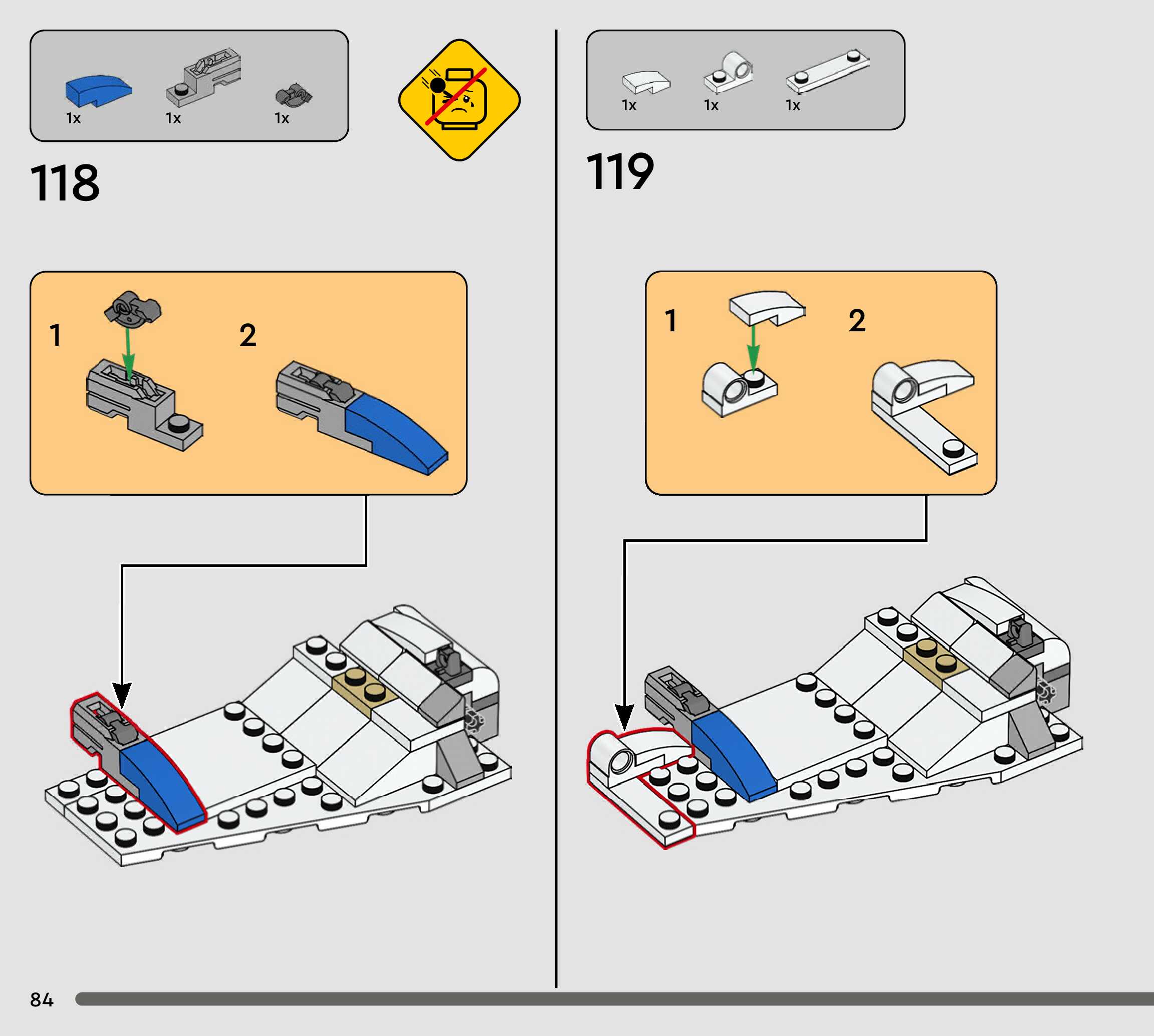 1x 1x 1x

118

1

2

1x 1x 1x

119

1

2

84