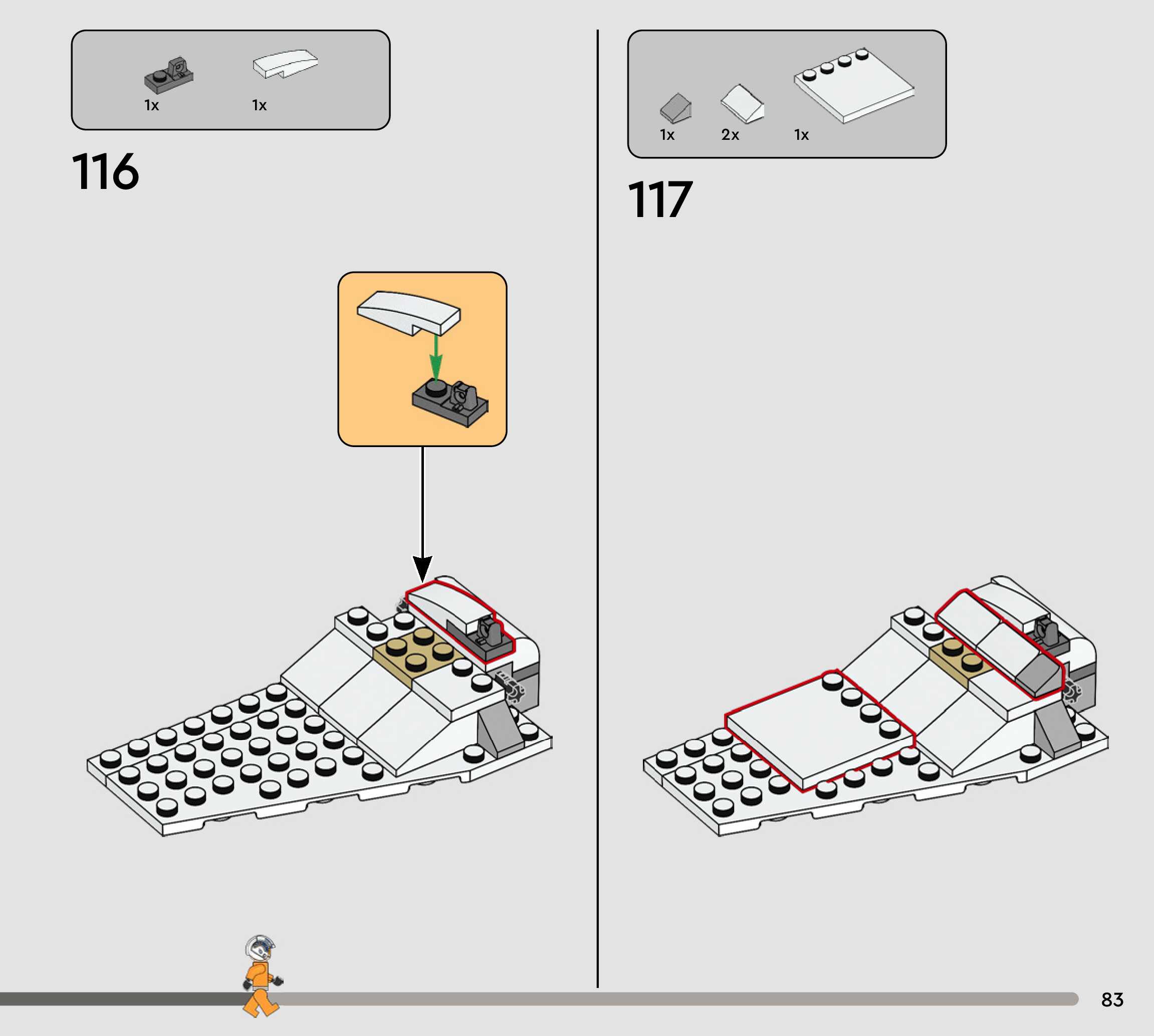 1x 1x

116

1x 2x 1x

117

83