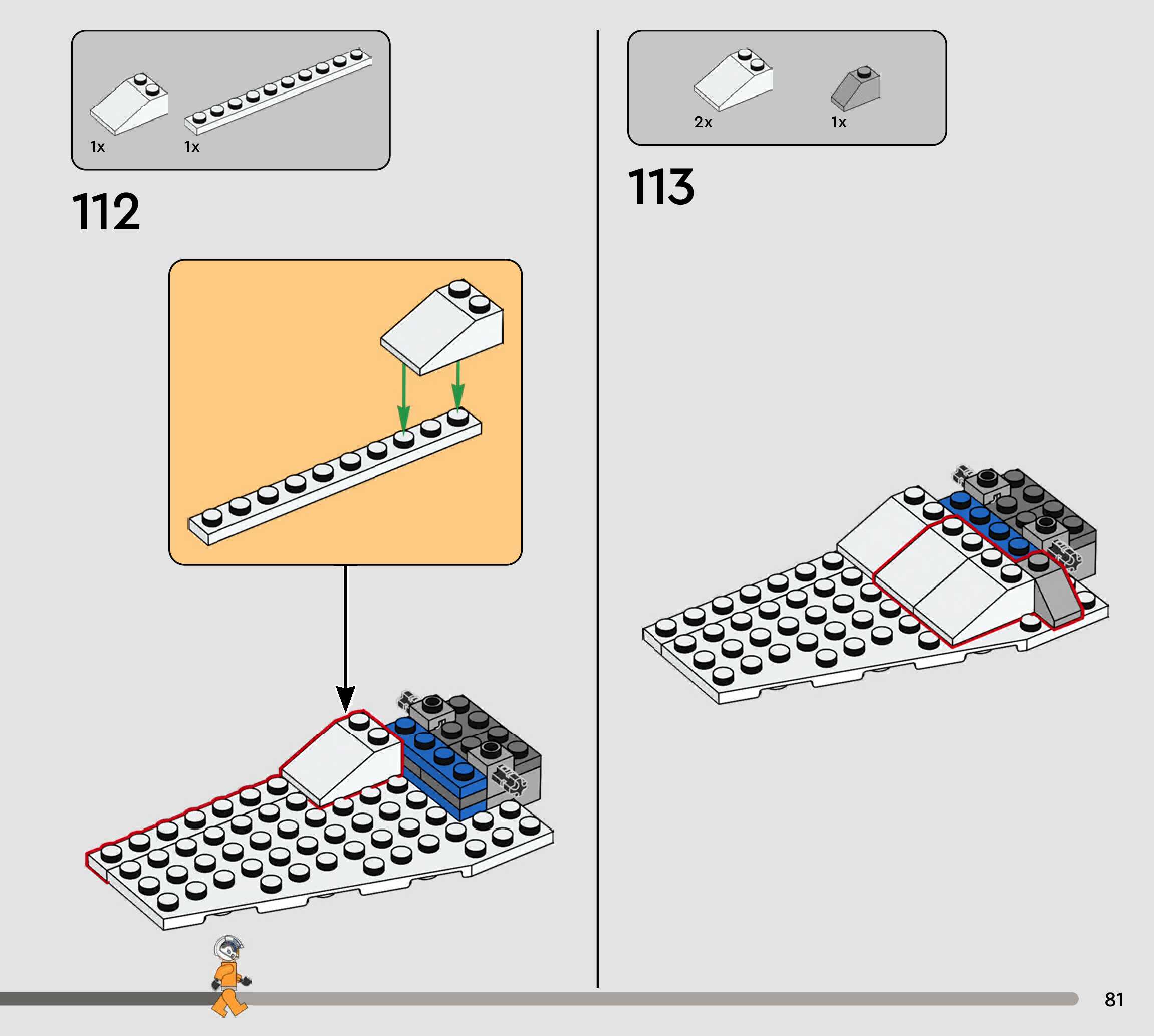 1x 1x

112

2x 1x

113

81