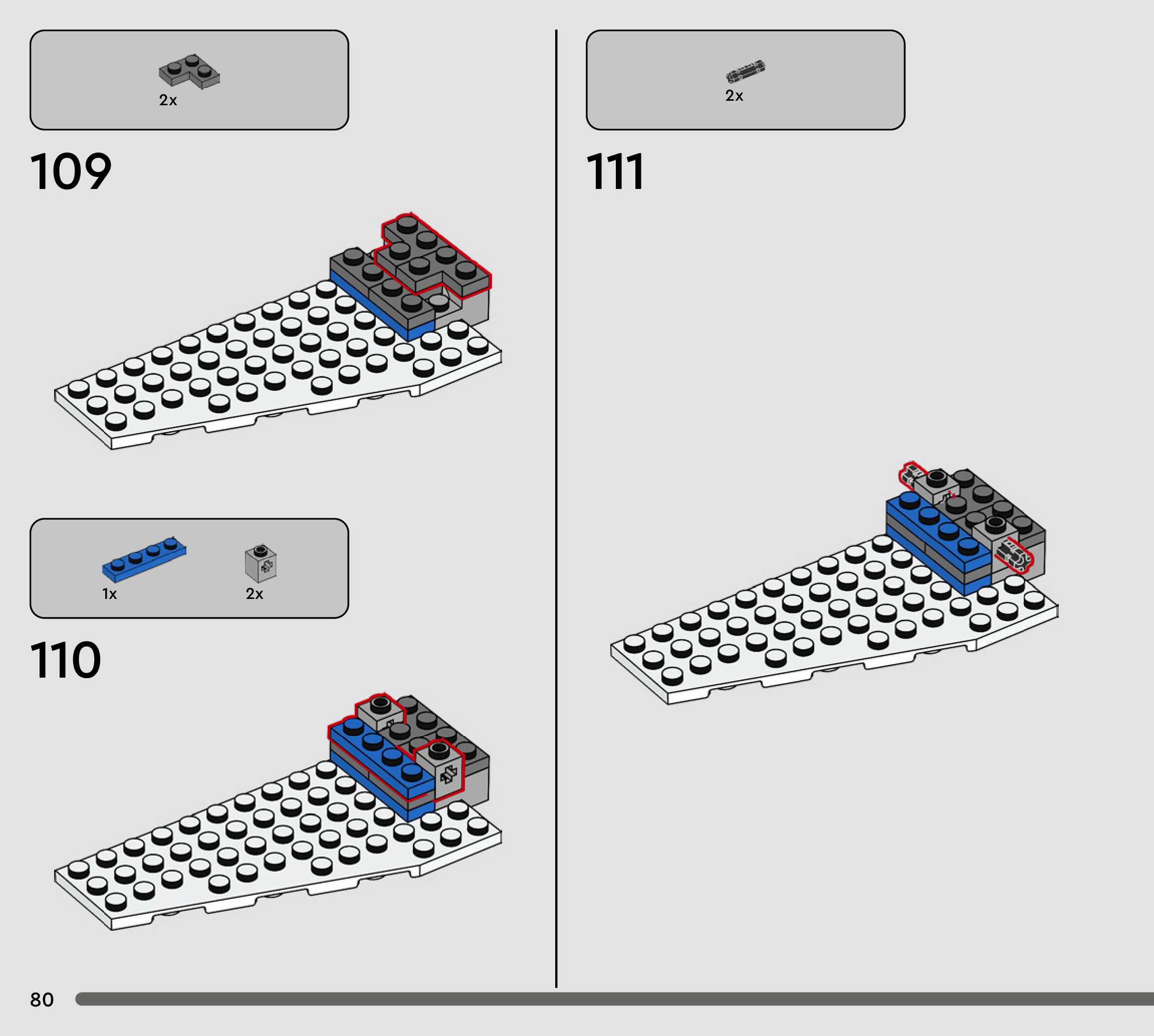 2x

109

1x

2x

110

2x

111

80