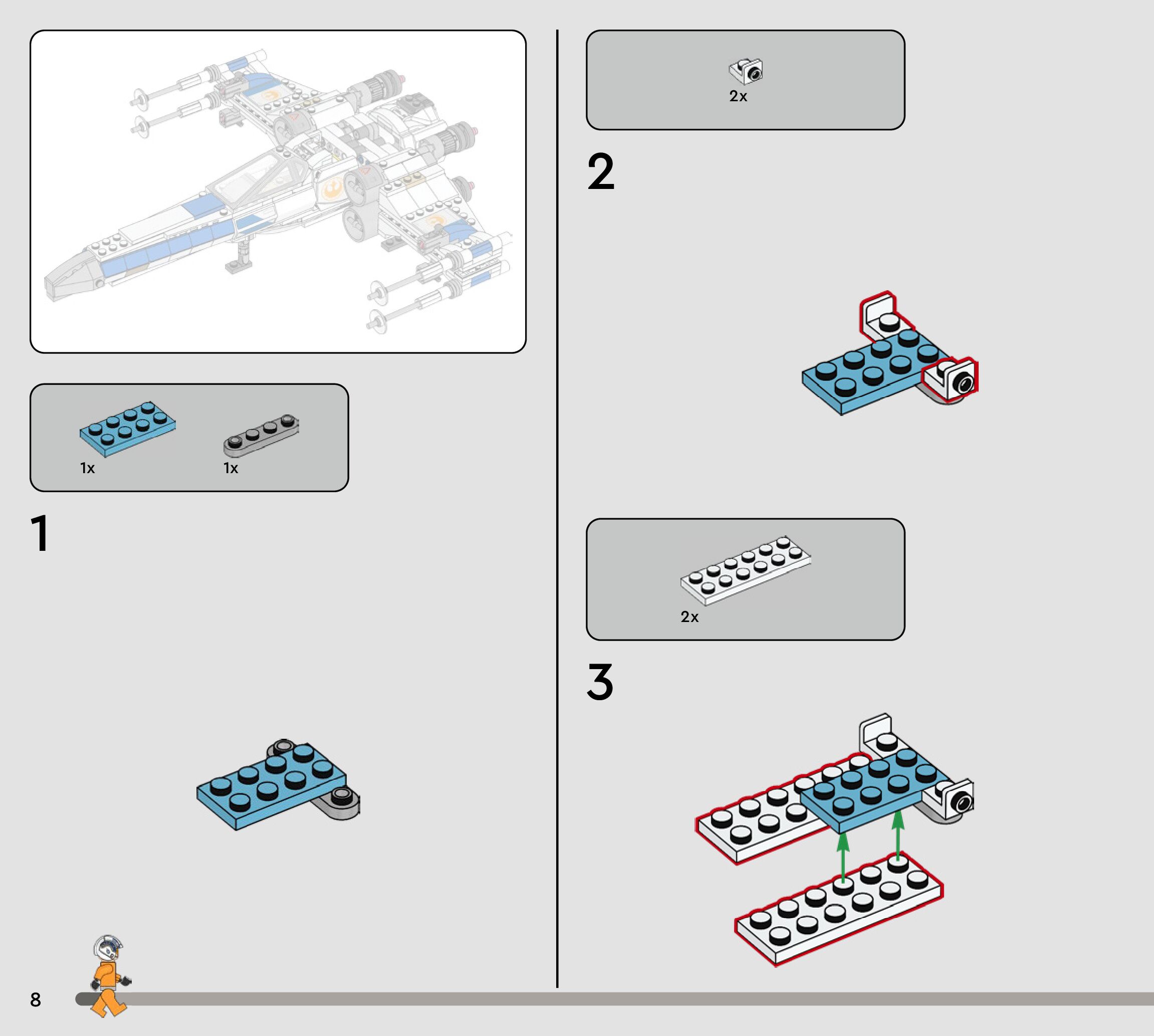 1x
1x

1

2x

2

2x

3

8