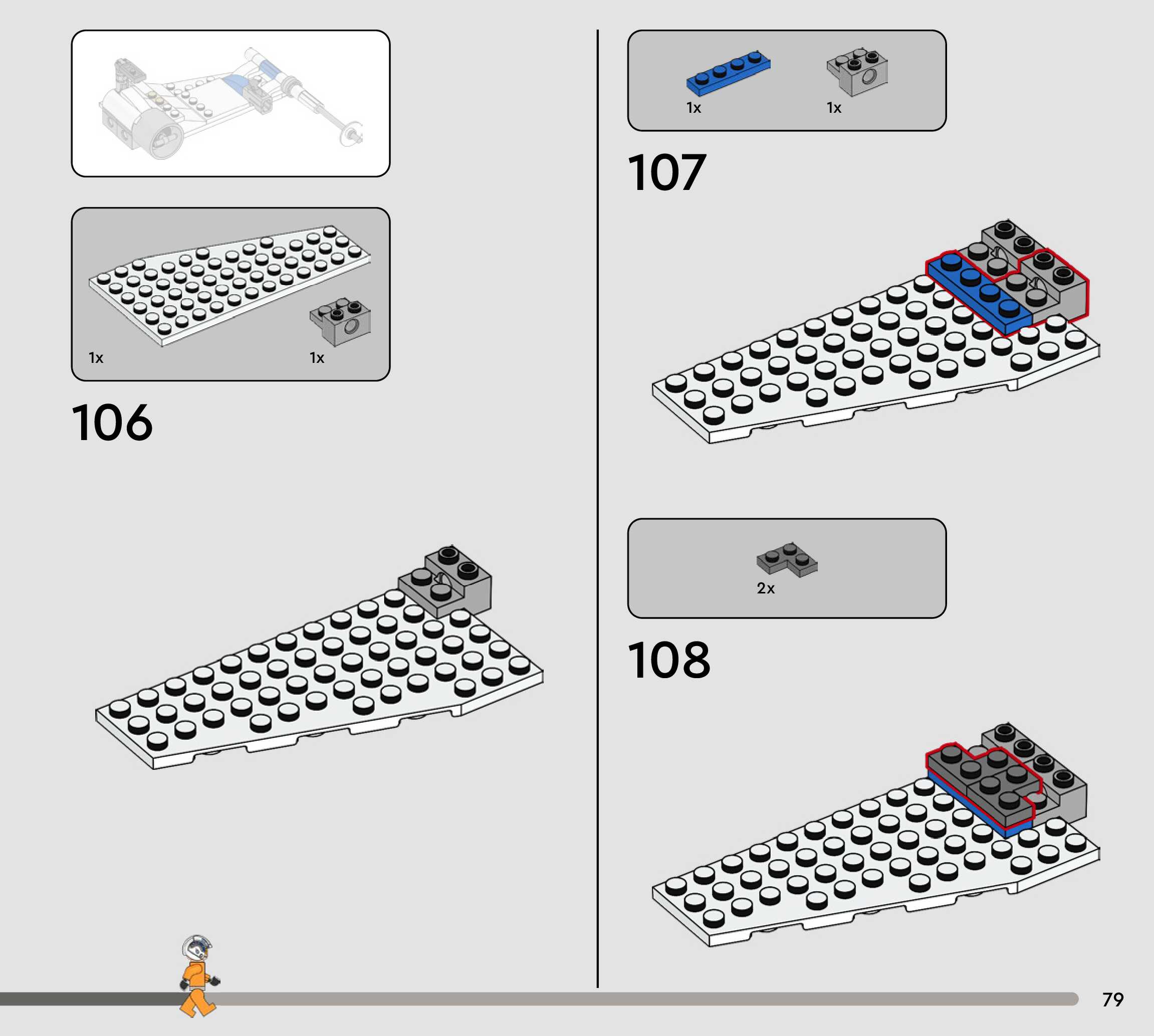 1x

1x

106

1x

1x

107

2x

108

79