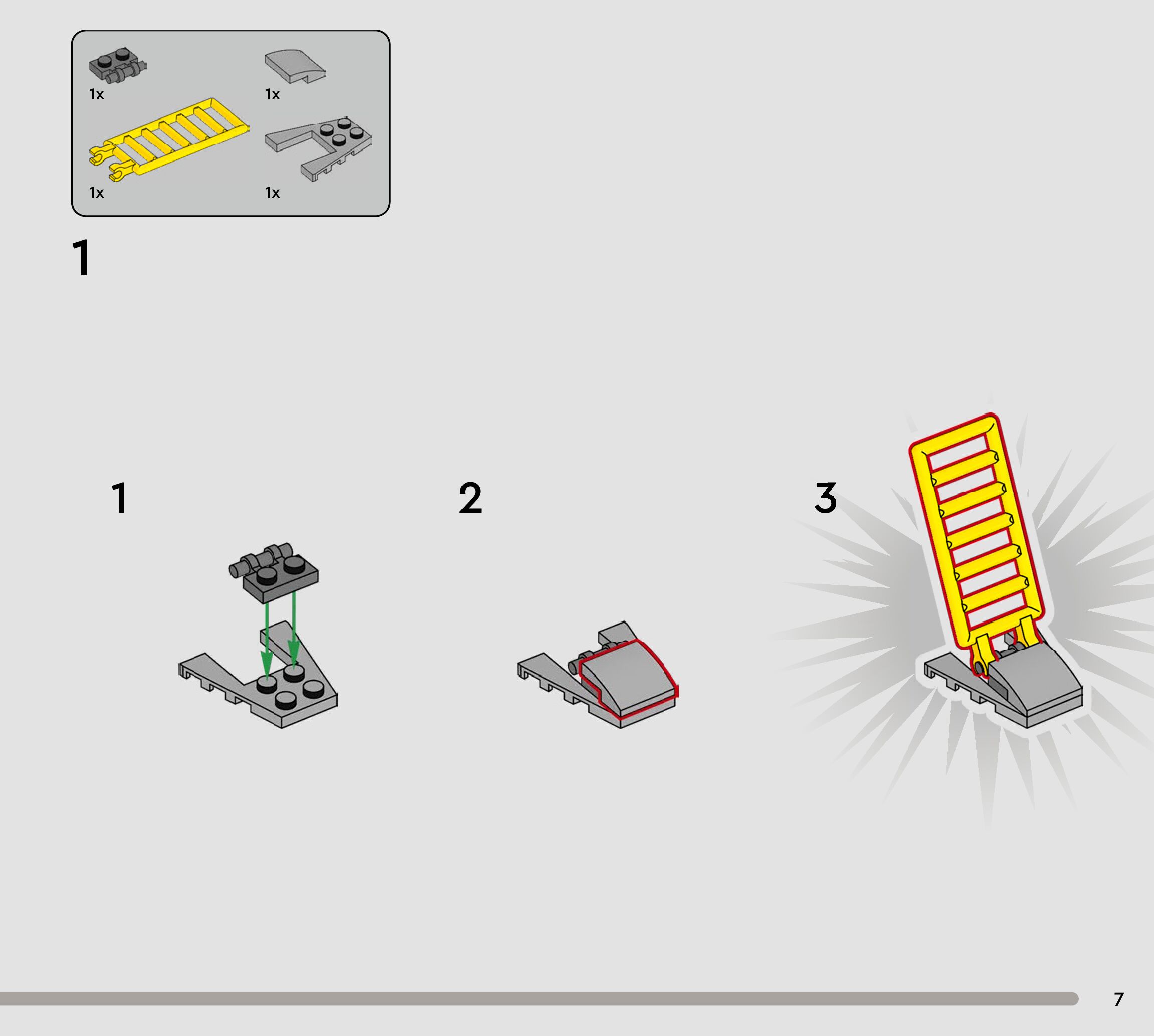 1x

1x

1x

1x

1

1

2

3

7