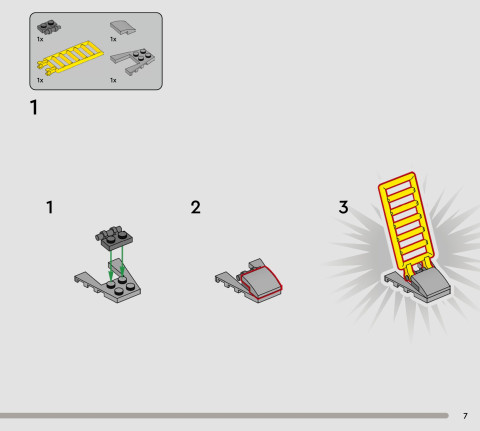 1x
1x
1x
1x

1

1

2

3

7