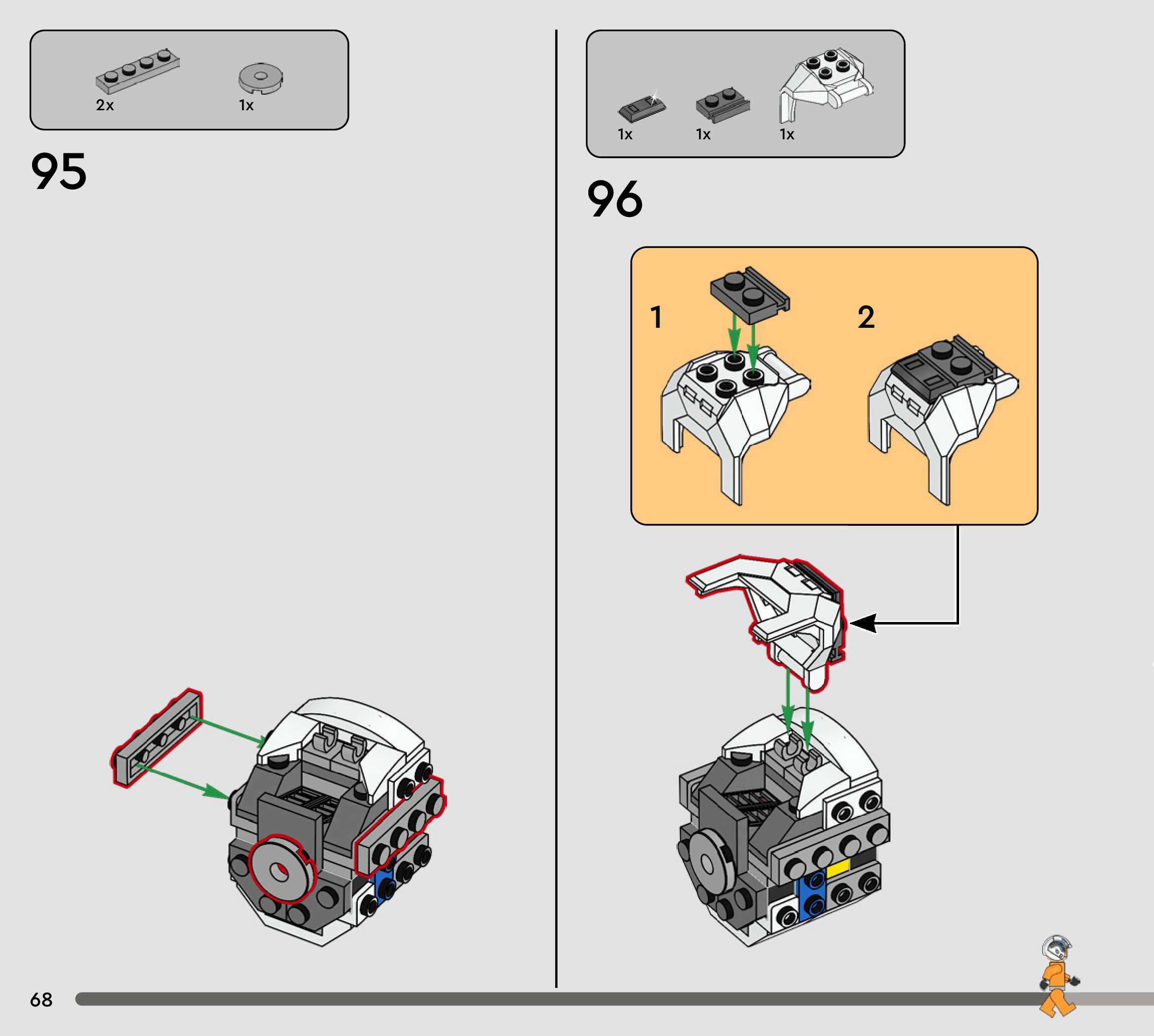 2x 1x

95

1x 1x 1x

96

1

2

68